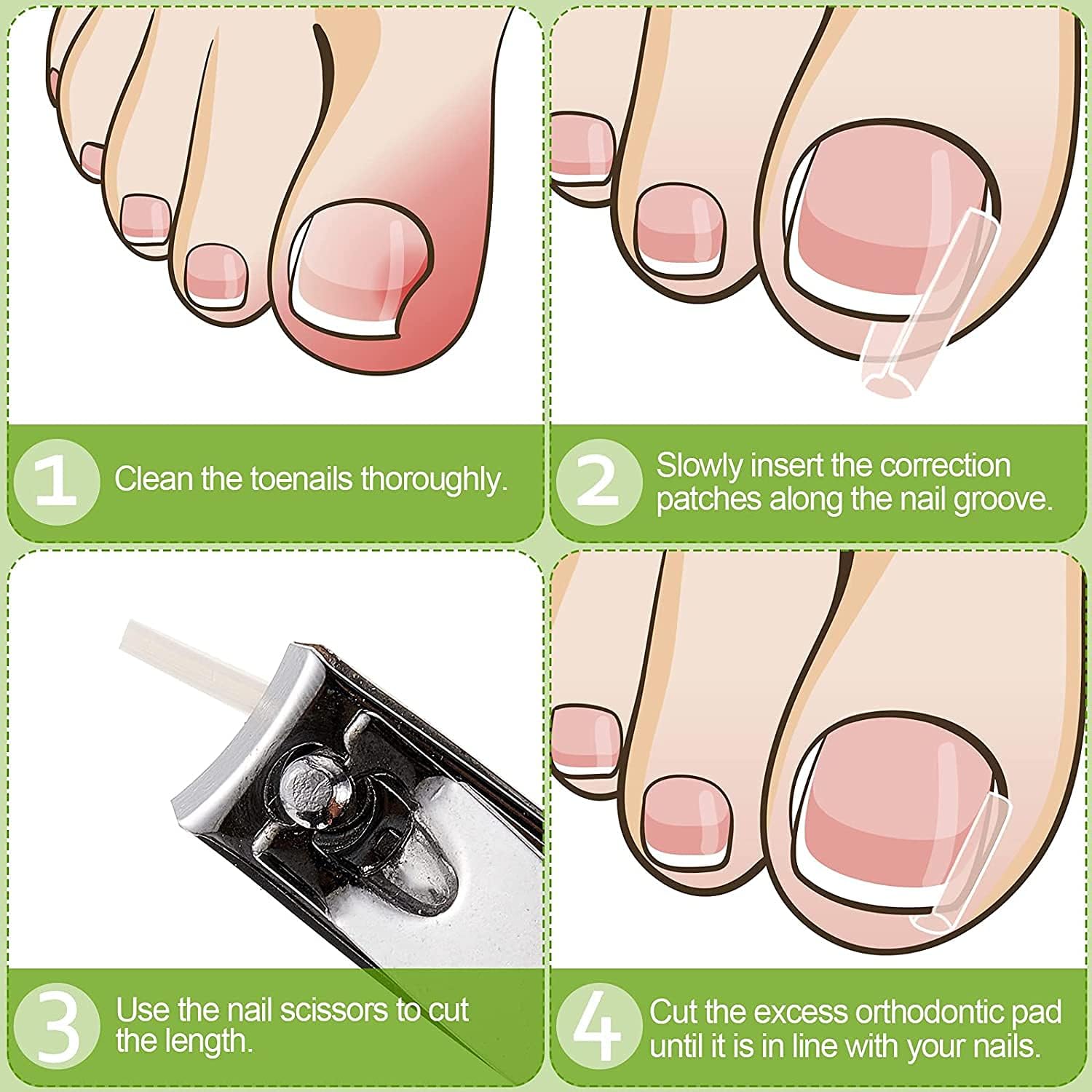 1 Clean the toenails thoroughly.

2 Slowly insert the correction patches along the nail groove.

3 Use the nail scissors to cut the length.

4 Cut the excess orthodontic pad until it is in line with your nails.