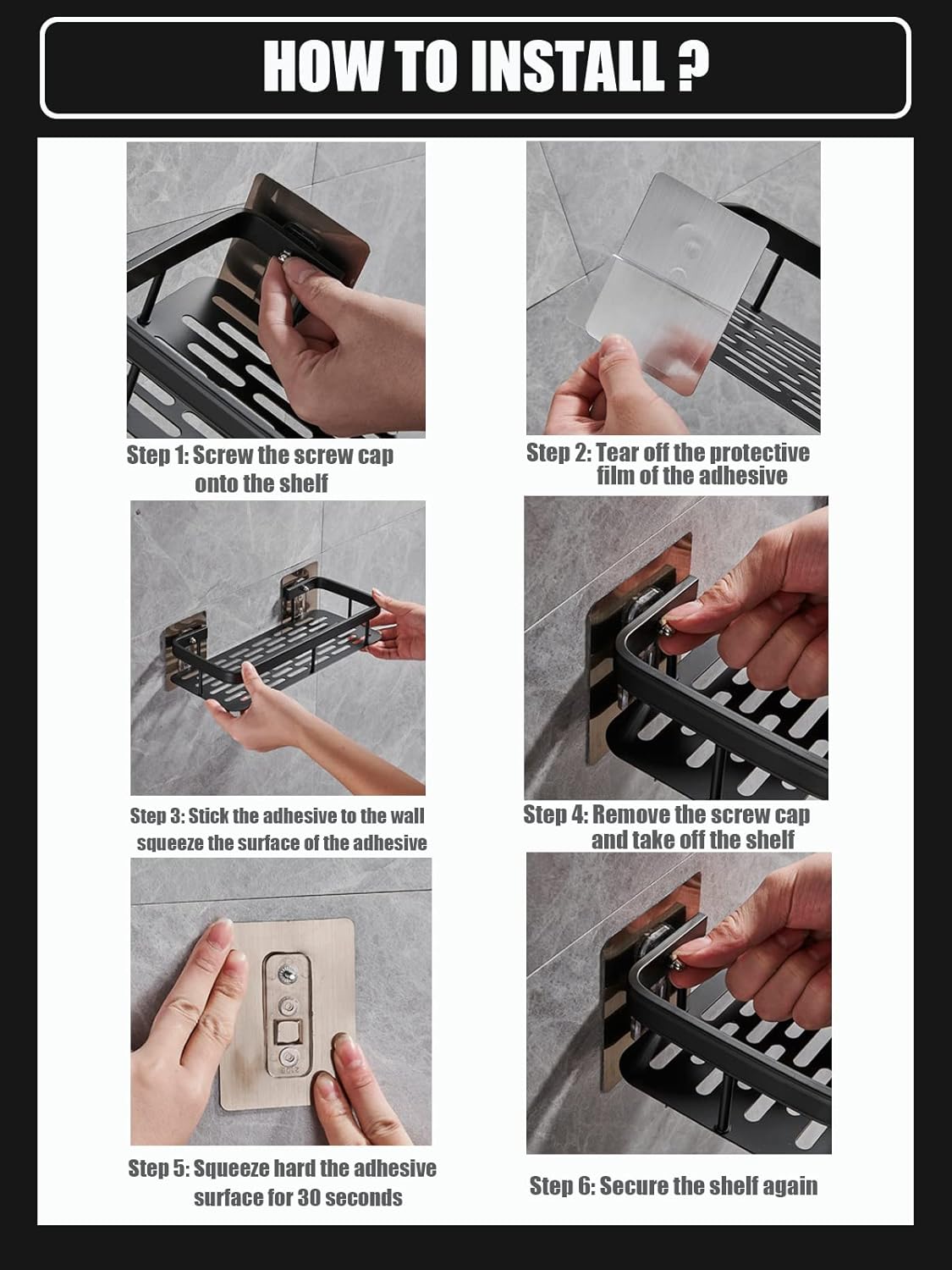 HOW TO INSTALL ?

Step 1: Screw the screw cap onto the shelf

Step 2: Tear off the protective film of the adhesive

Step 3: Stick the adhesive to the wall squeeze the surface of the adhesive

Step 4: Remove the screw cap and take off the shelf

Step 5: Squeeze hard the adhesive surface for 30 seconds

Step 6: Secure the shelf again