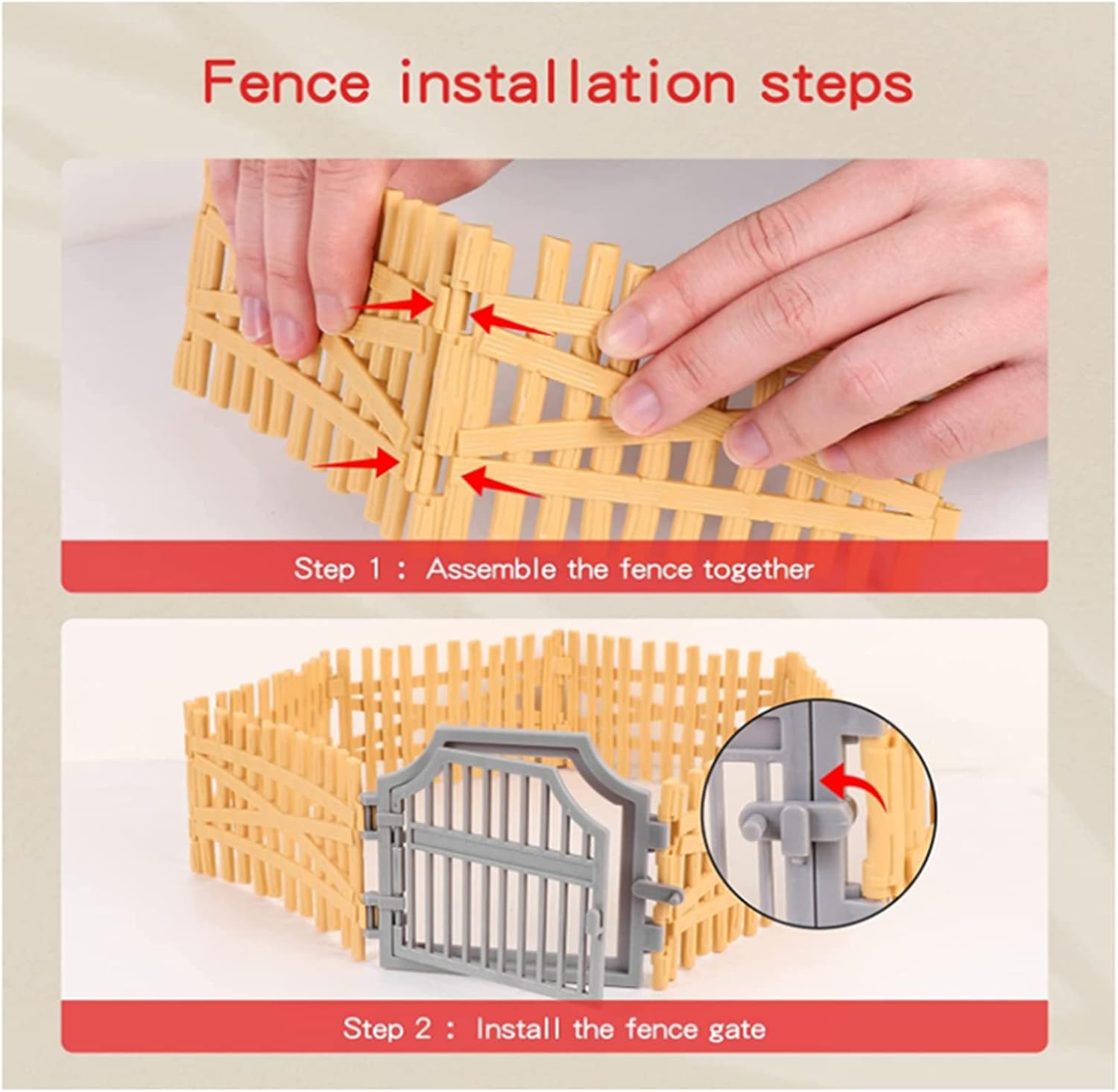 Fence installation steps

Step 1 : Assemble the fence together

Step 2 : Install the fence gate