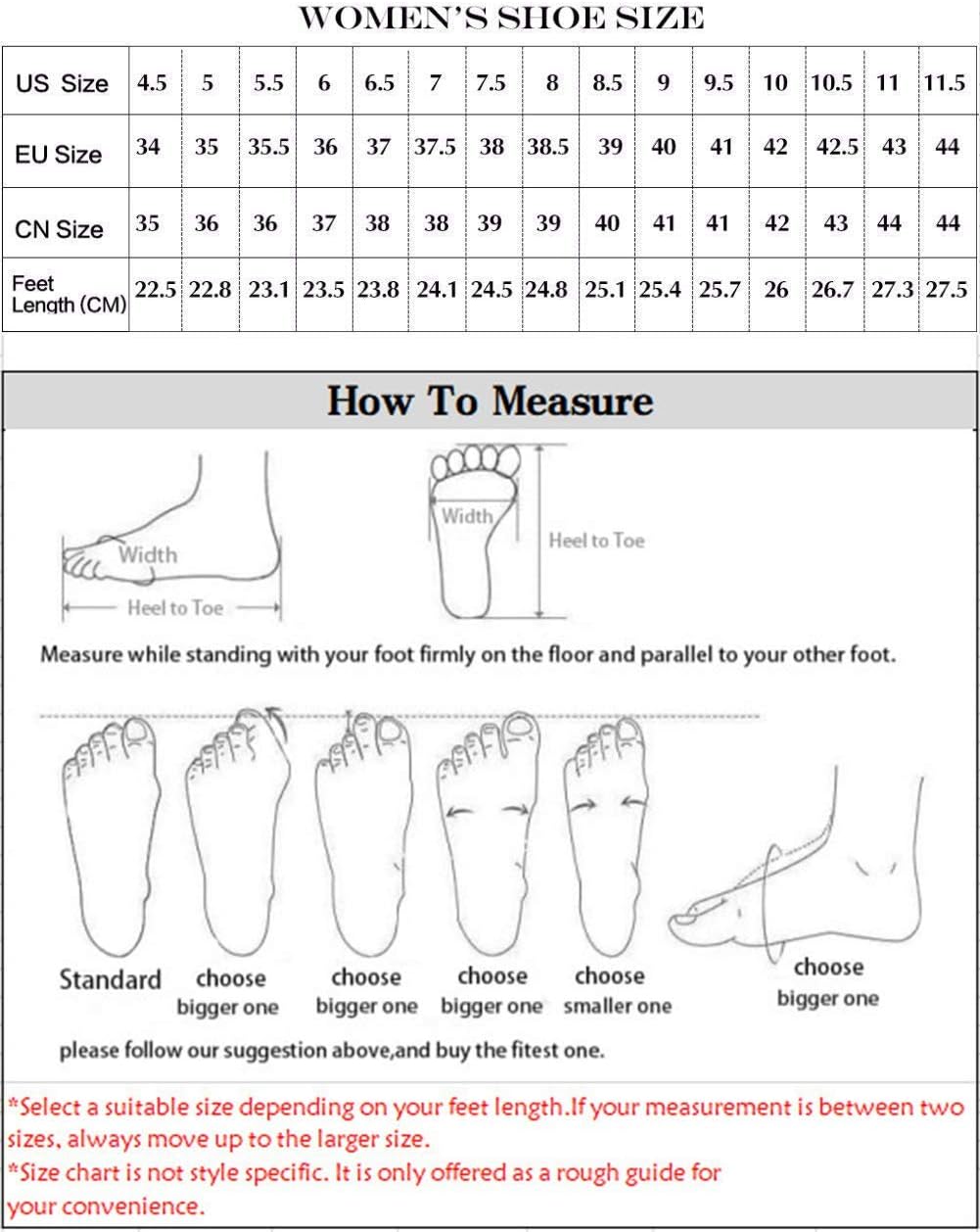 WOMEN'S SHOE SIZE

| US Size | 4.5 | 5 | 5.5 | 6 | 6.5 | 7 | 7.5 | 8 | 8.5 | 9 | 9.5 | 10 | 10.5 | 11 | 11.5 |
|---|---|---|---|---|---|---|---|---|---|---|---|---|---|---|---|
| EU Size | 34 | 35 | 35.5 | 36 | 37 | 37.5 | 38 | 38.5 | 39 | 40 | 41 | 42 | 42.5 | 43 | 44 |
| CN Size | 35 | 36 | 36 | 37 | 38 | 38 | 39 | 39 | 40 | 41 | 41 | 42 | 43 | 44 | 44 |
| Feet Length (CM) | 22.5 | 22.8 | 23.1 | 23.5 | 23.8 | 24.1 | 24.5 | 24.8 | 25.1 | 25.4 | 25.7 | 26 | 26.7 | 27.3 | 27.5 |

How To Measure

Width
Heel to Toe

Width
Heel to Toe

Measure while standing with your foot firmly on the floor and parallel to your other foot.

Standard
choose bigger one
choose bigger one
choose bigger one
choose smaller one
choose bigger one

please follow our suggestion above,and buy the fitest one.

*Select a suitable size depending on your feet length.If your measurement is between two sizes, always move up to the larger size.
*Size chart is not style specific. It is only offered as a rough guide for your convenience.