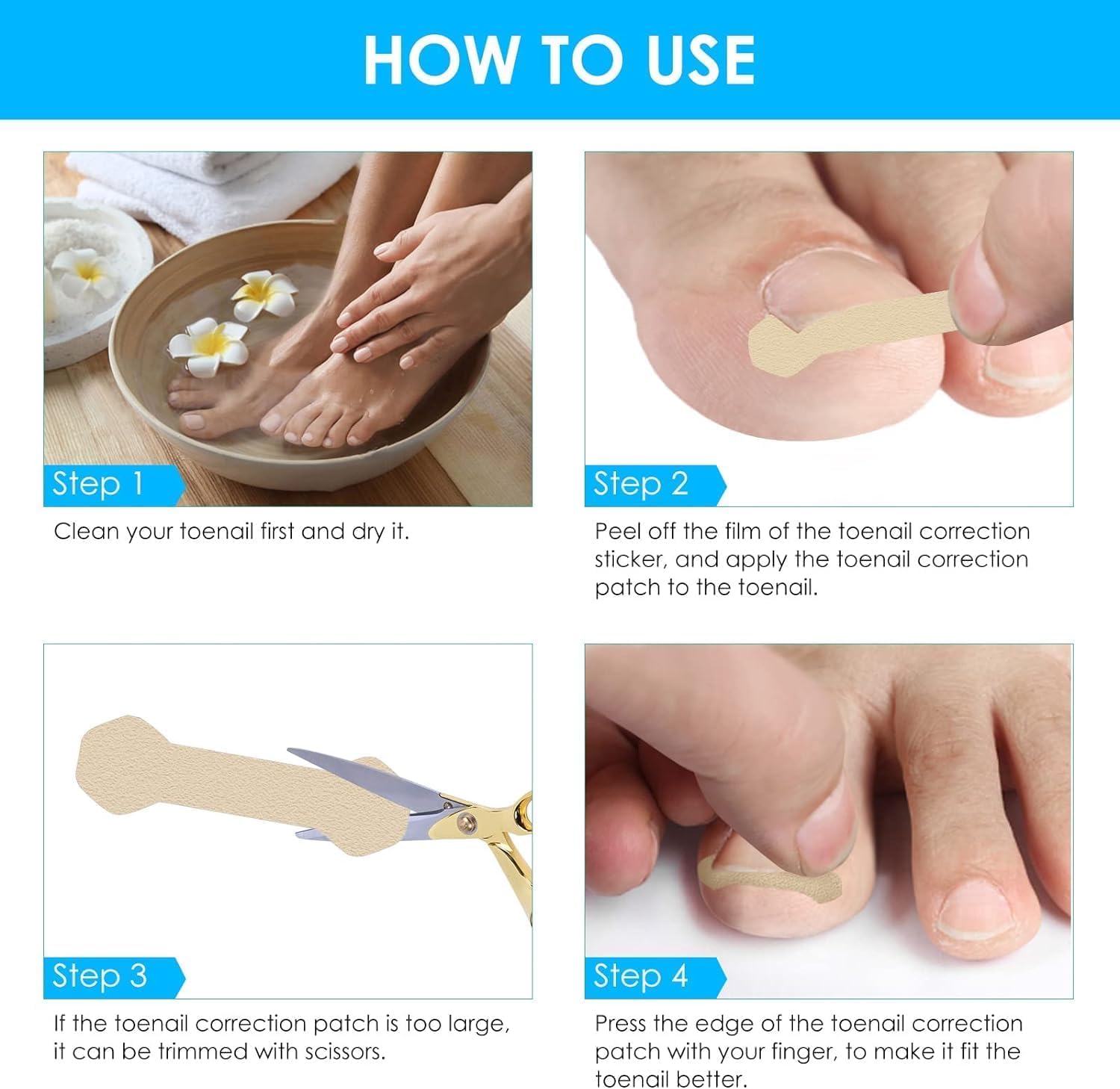 HOW TO USE

Step 1

Clean your toenail first and dry it.

Step 2

Peel off the film of the toenail correction sticker, and apply the toenail correction patch to the toenail.

Step 3

If the toenail correction patch is too large, it can be trimmed with scissors.

Step 4

Press the edge of the toenail correction patch with your finger, to make it fit the toenail better.