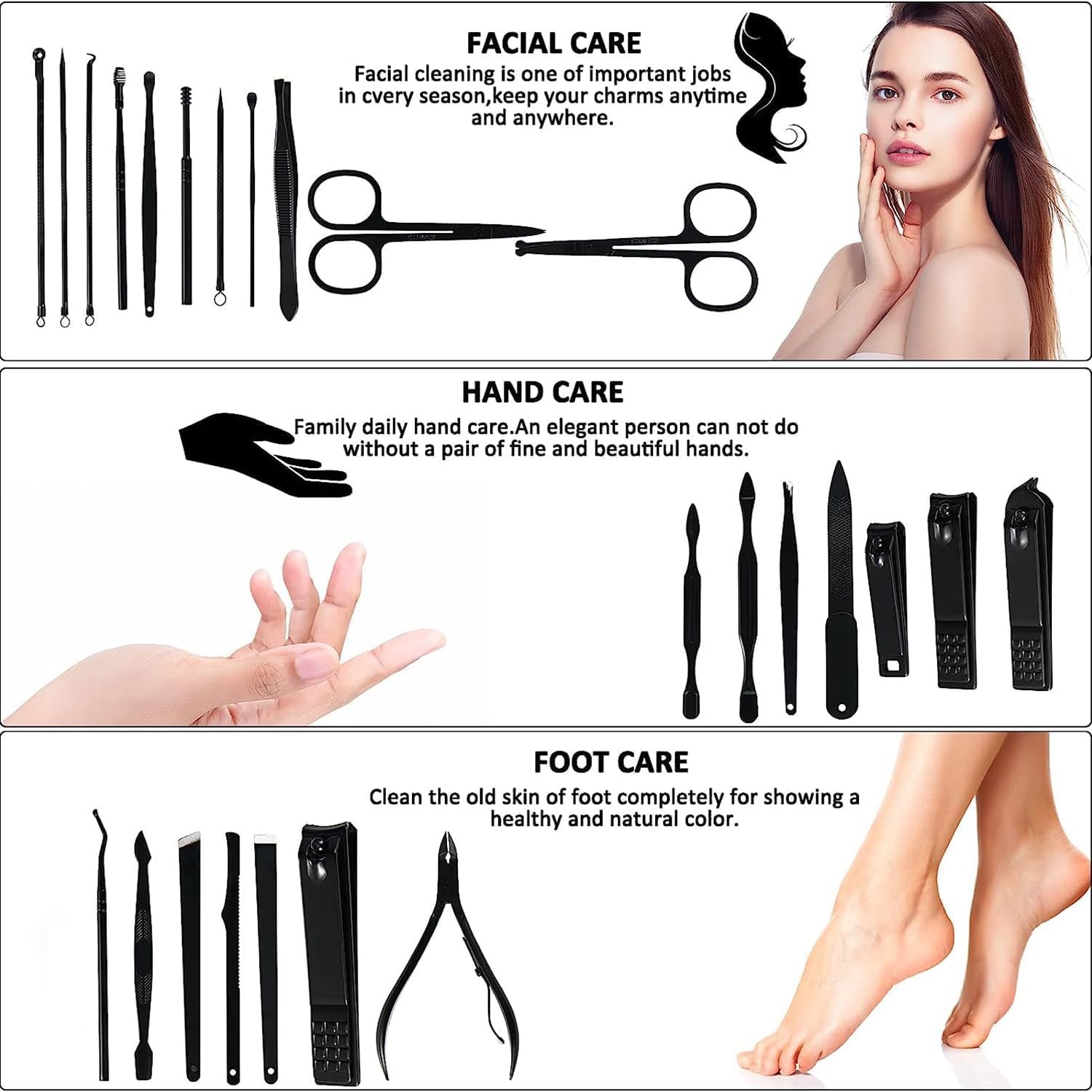 FACIAL CARE

Facial cleaning is one of important jobs in cvery season,keep your charms anytime and anywhere.

HAND CARE

Family daily hand care.An elegant person can not do without a pair of fine and beautiful hands.

FOOT CARE

Clean the old skin of foot completely for showing a healthy and natural color.