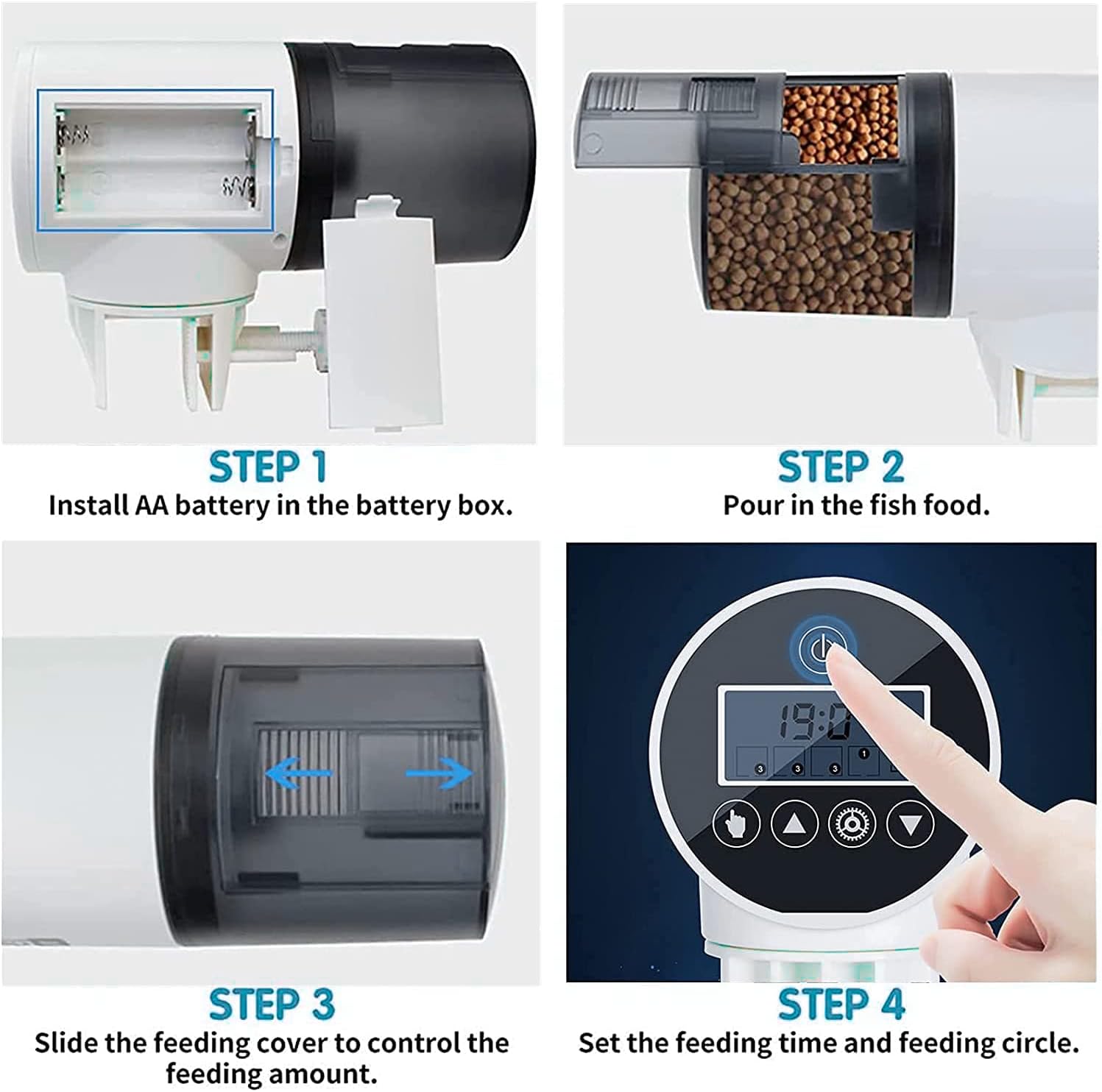 STEP 1
Install AA battery in the battery box.

STEP 2
Pour in the fish food.

STEP 3
Slide the feeding cover to control the feeding amount.

19:0

3 3 3 1

STEP 4
Set the feeding time and feeding circle.