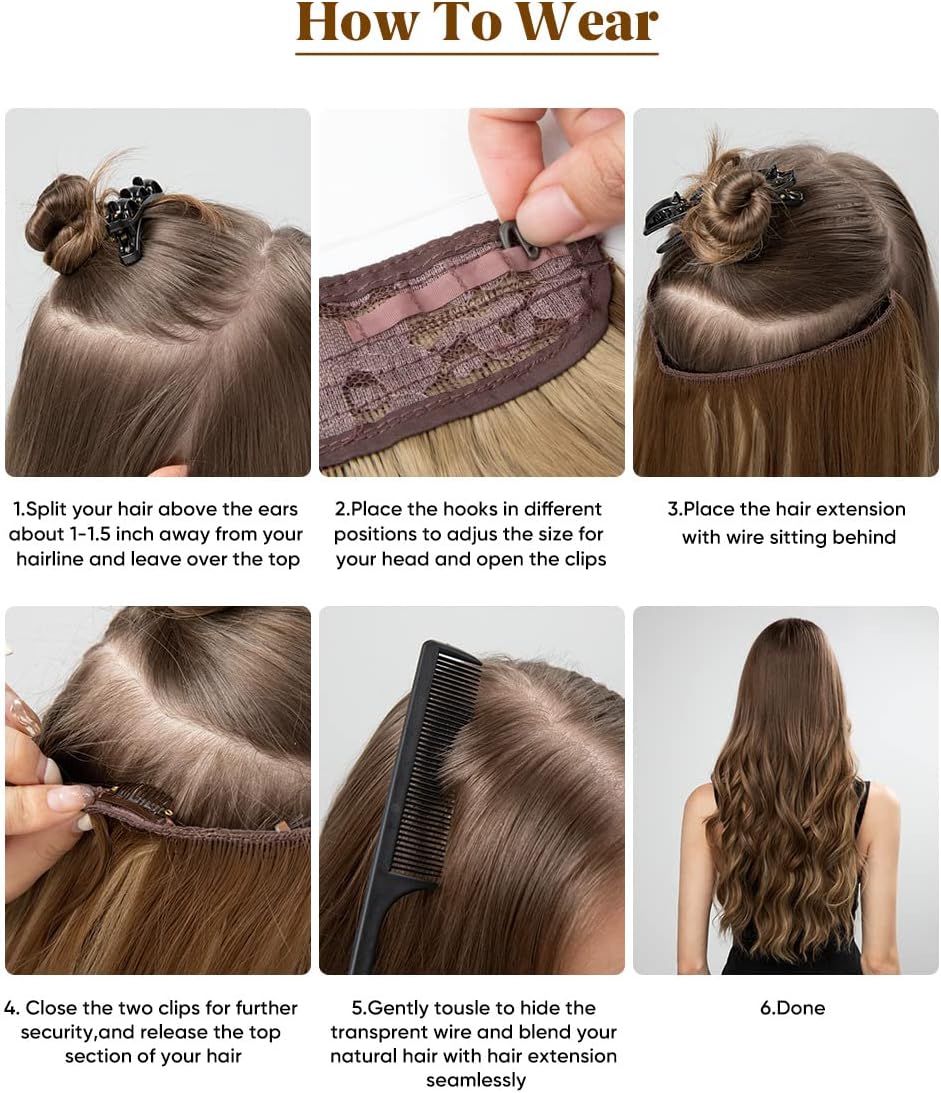 How To Wear

1.Split your hair above the ears about 1-1.5 inch away from your hairline and leave over the top

2.Place the hooks in different positions to adjus the size for your head and open the clips

3.Place the hair extension with wire sitting behind

4. Close the two clips for further security,and release the top section of your hair

5.Gently tousle to hide the transprent wire and blend your natural hair with hair extension seamlessly

6.Done