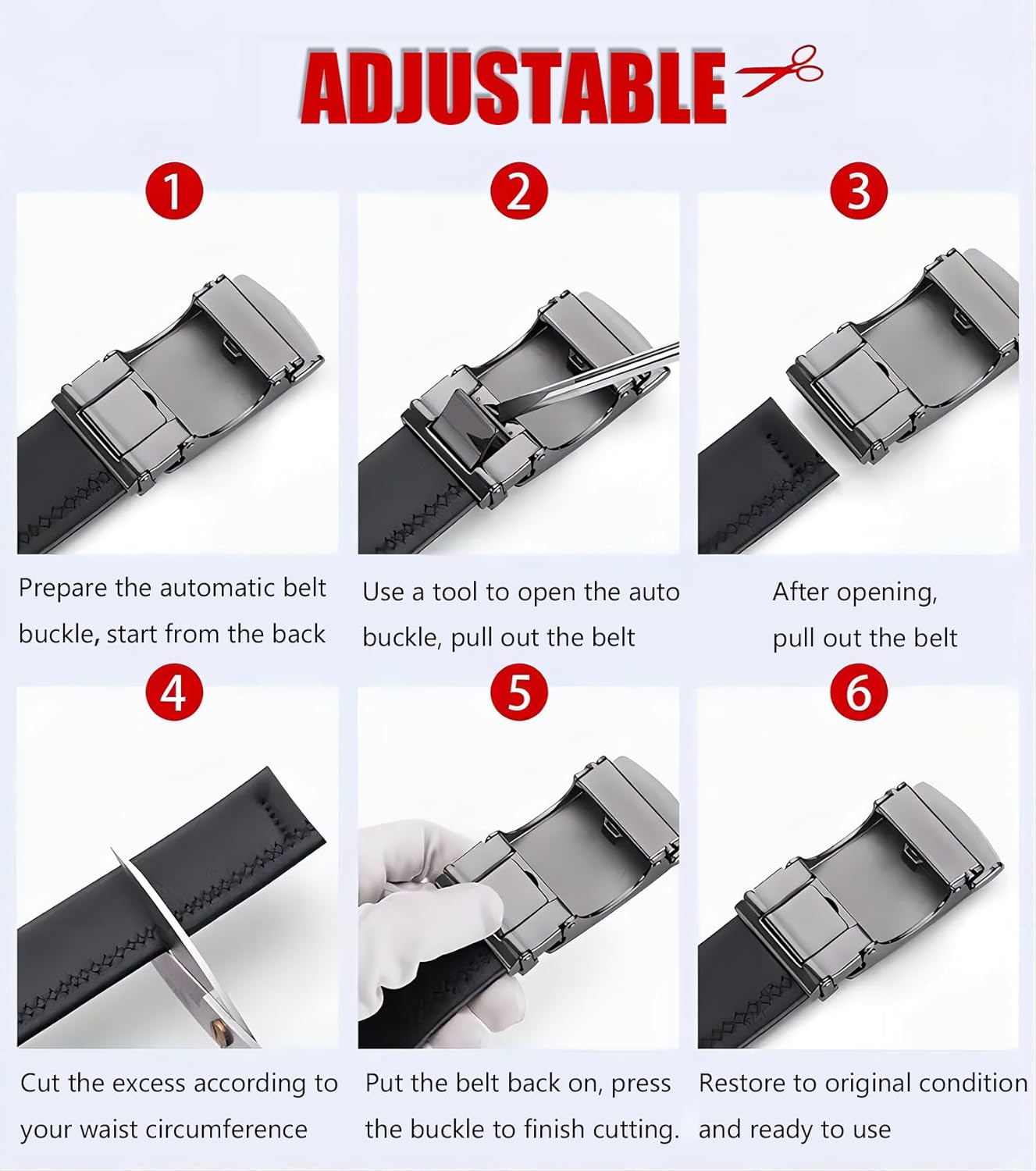 ADJUSTABLE

1

Prepare the automatic belt buckle, start from the back

2

Use a tool to open the auto buckle, pull out the belt

3

After opening, pull out the belt

4

Cut the excess according to your waist circumference

5

Put the belt back on, press the buckle to finish cutting.

6

Restore to original condition and ready to use