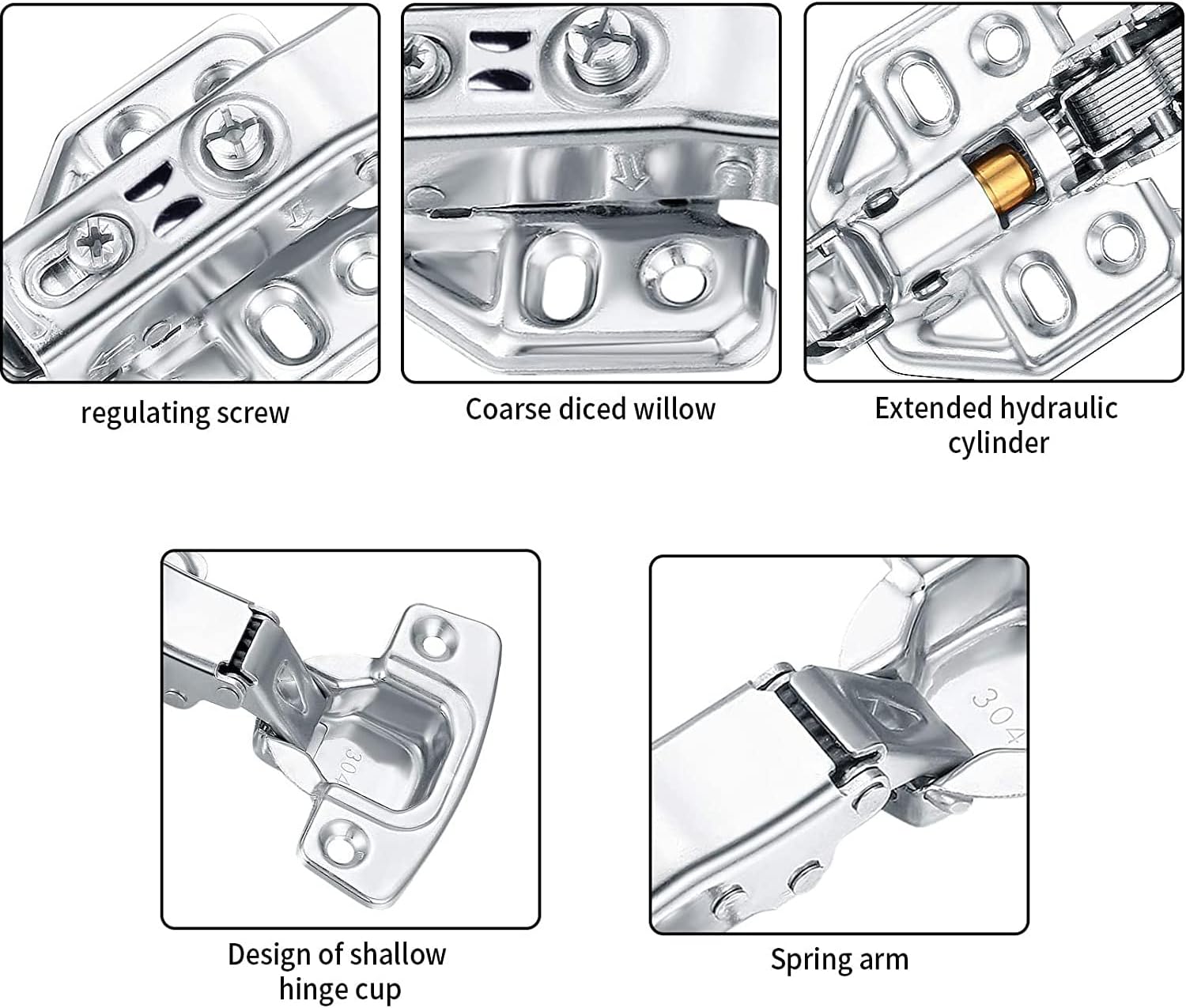 regulating screw

Coarse diced willow

Extended hydraulic cylinder

304

Design of shallow hinge cup

304

Spring arm