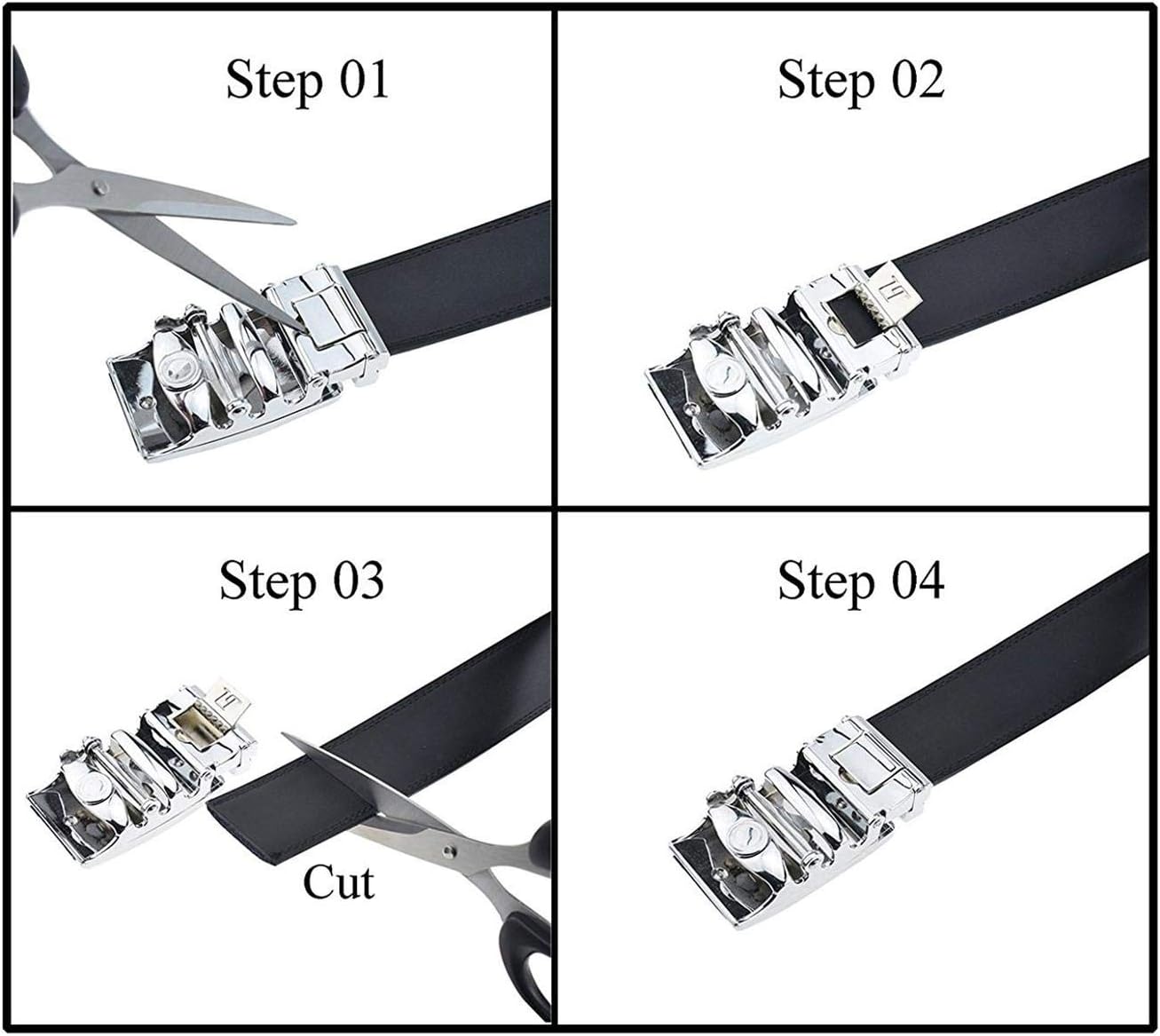 Step 01

Step 02

Step 03

Cut

Step 04