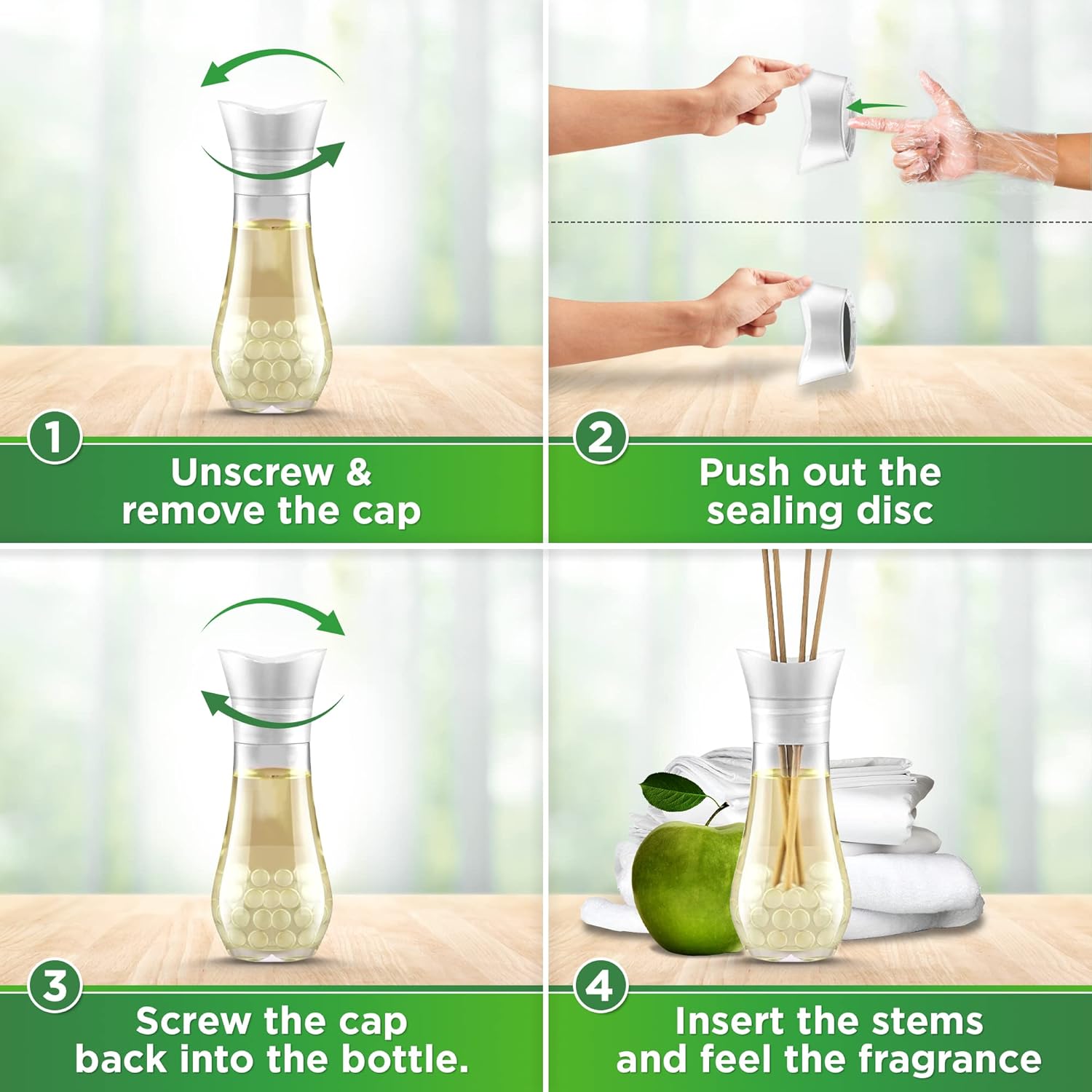 1
Unscrew & remove the cap

2
Push out the sealing disc

3
Screw the cap back into the bottle.

4
Insert the stems and feel the fragrance