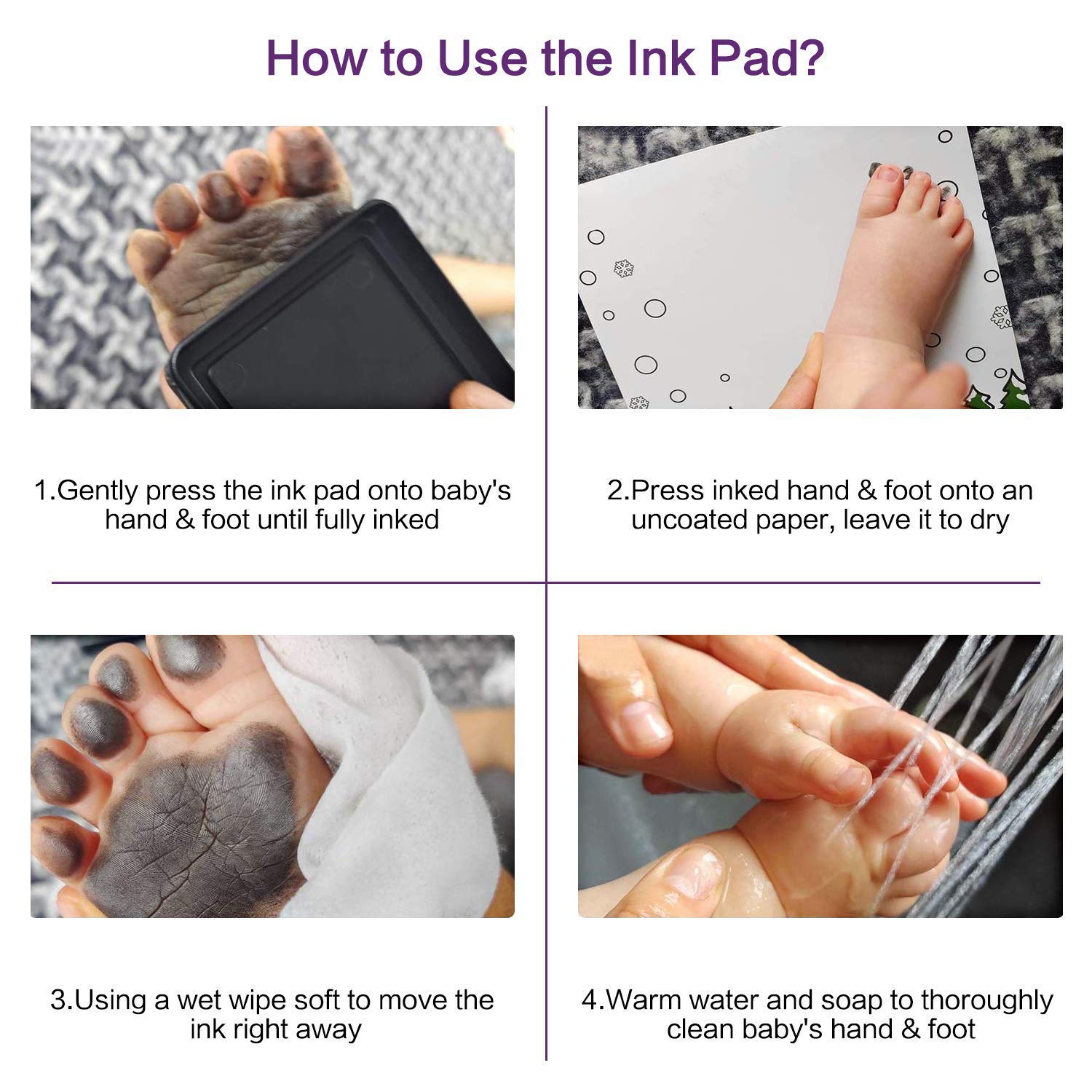 How to Use the Ink Pad?

1.Gently press the ink pad onto baby's hand & foot until fully inked

2.Press inked hand & foot onto an uncoated paper, leave it to dry

3.Using a wet wipe soft to move the ink right away

4.Warm water and soap to thoroughly clean baby's hand & foot