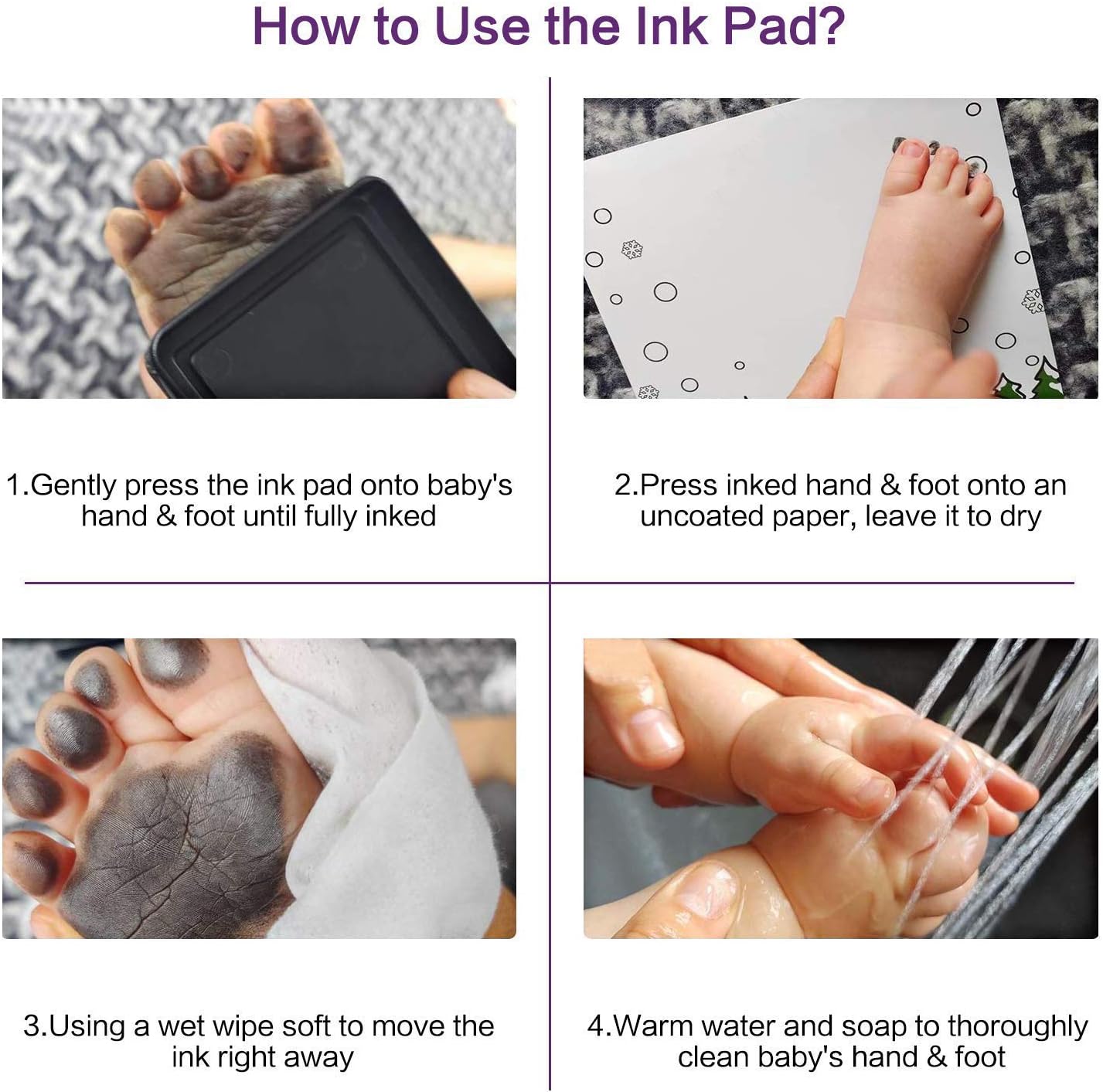 How to Use the Ink Pad?

1.Gently press the ink pad onto baby's hand & foot until fully inked

2.Press inked hand & foot onto an uncoated paper, leave it to dry

3.Using a wet wipe soft to move the ink right away

4.Warm water and soap to thoroughly clean baby's hand & foot