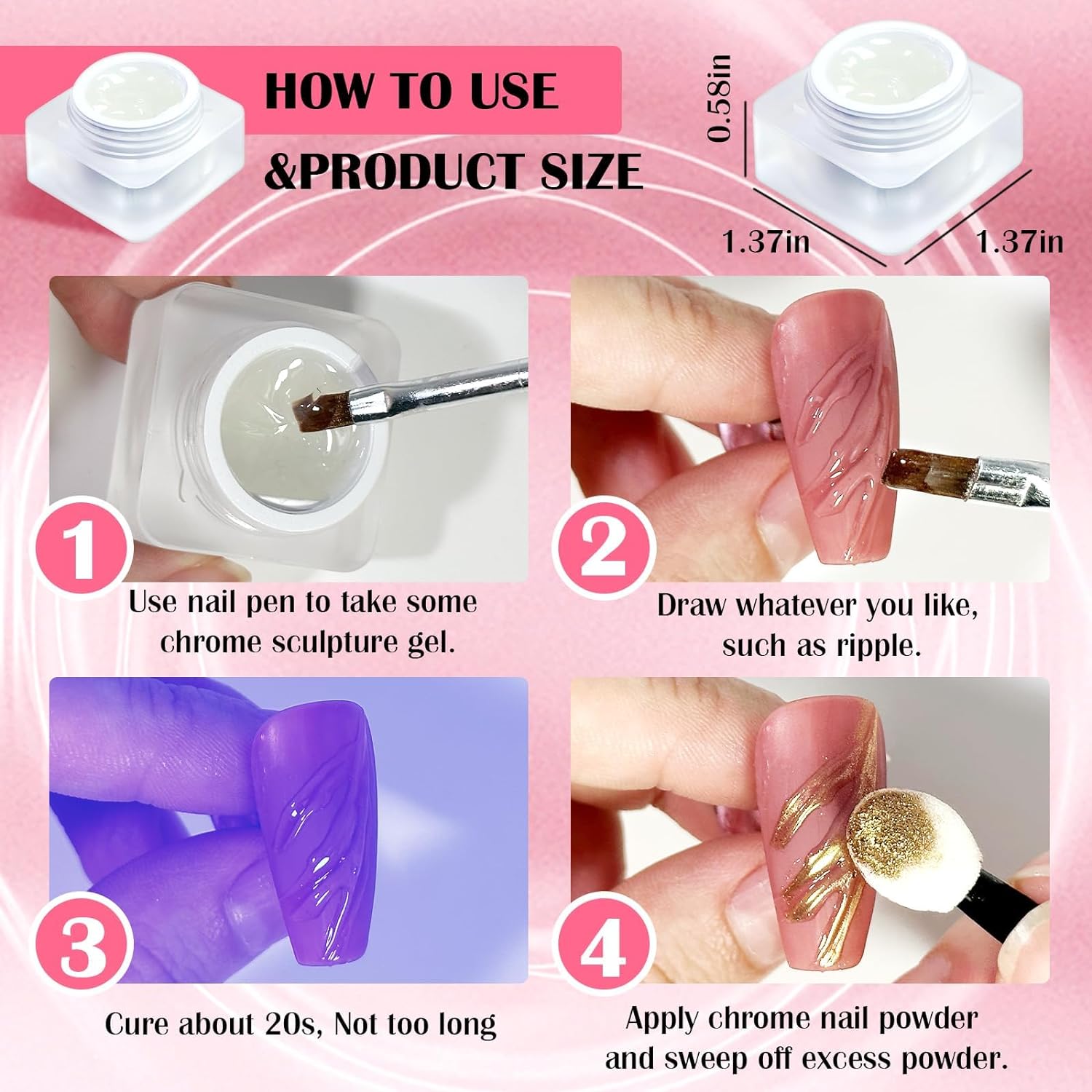 HOW TO USE
&PRODUCT SIZE

0.58in
1.37in
1.37in

1
Use nail pen to take some chrome sculpture gel.

2
Draw whatever you like, such as ripple.

3
Cure about 20s, Not too long

4
Apply chrome nail powder and sweep off excess powder.