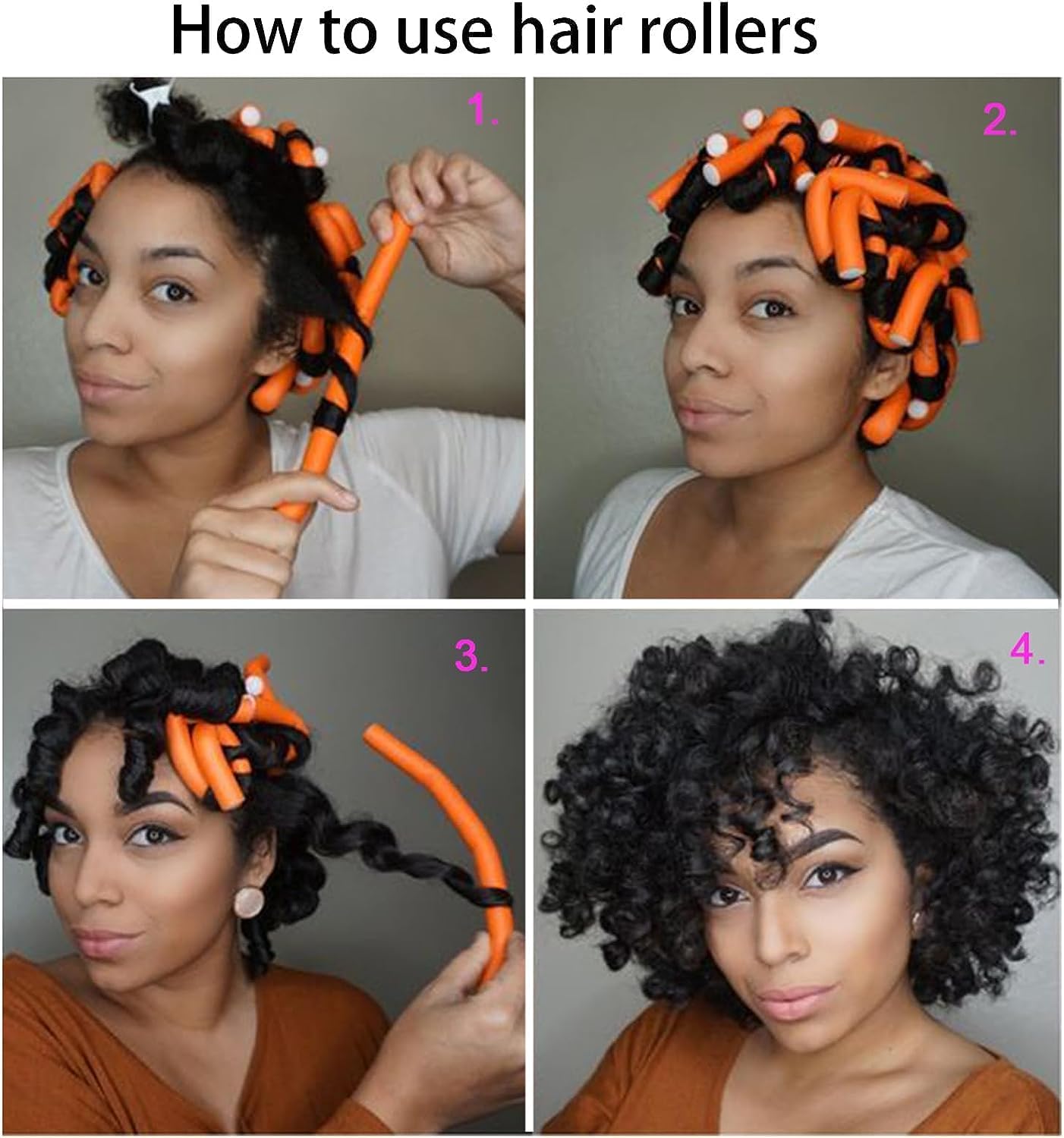 How to use hair rollers

1.

2.

3.

4.