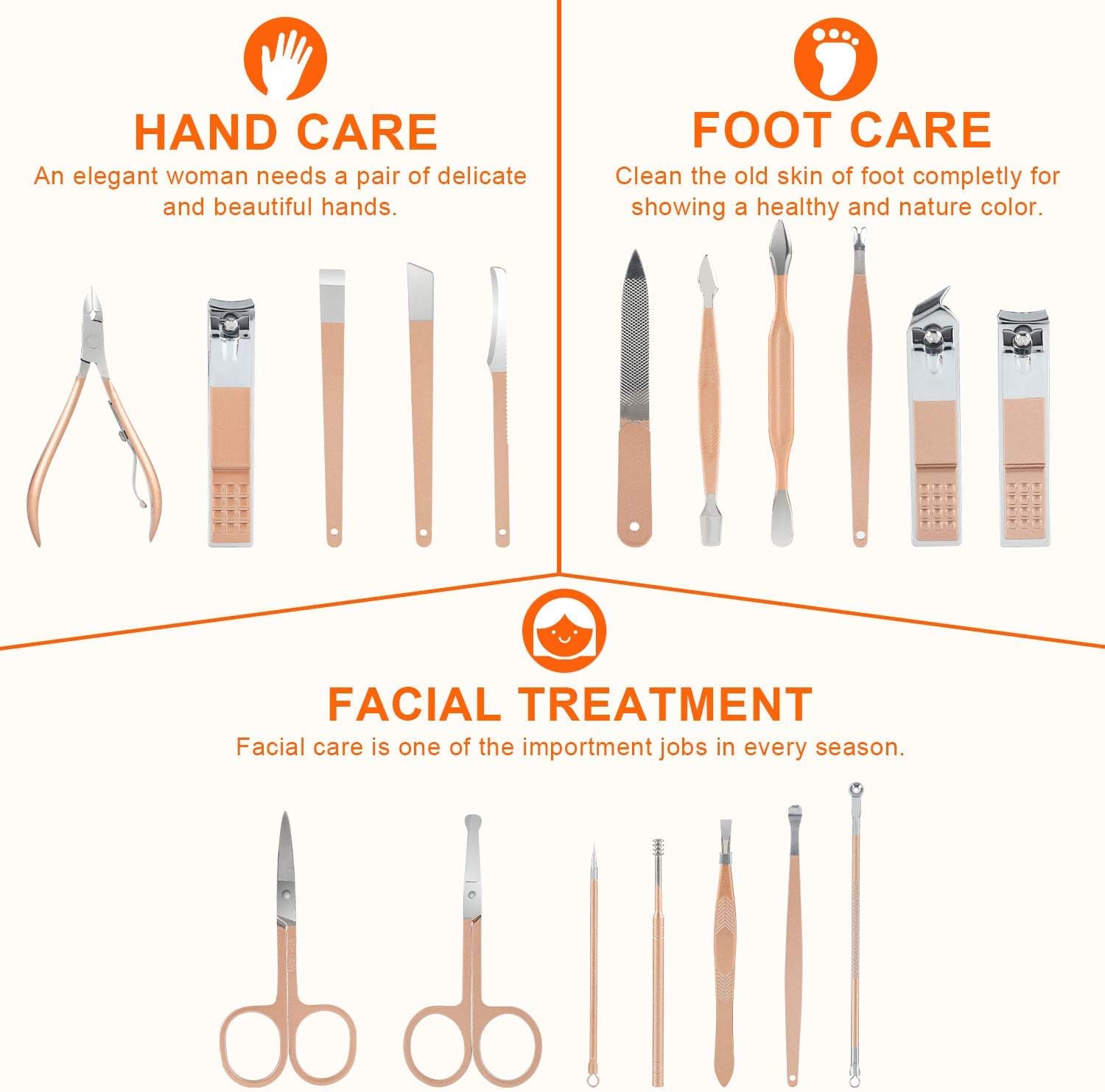 HAND CARE

An elegant woman needs a pair of delicate and beautiful hands.

FOOT CARE

Clean the old skin of foot completly for showing a healthy and nature color.

FACIAL TREATMENT

Facial care is one of the importment jobs in every season.