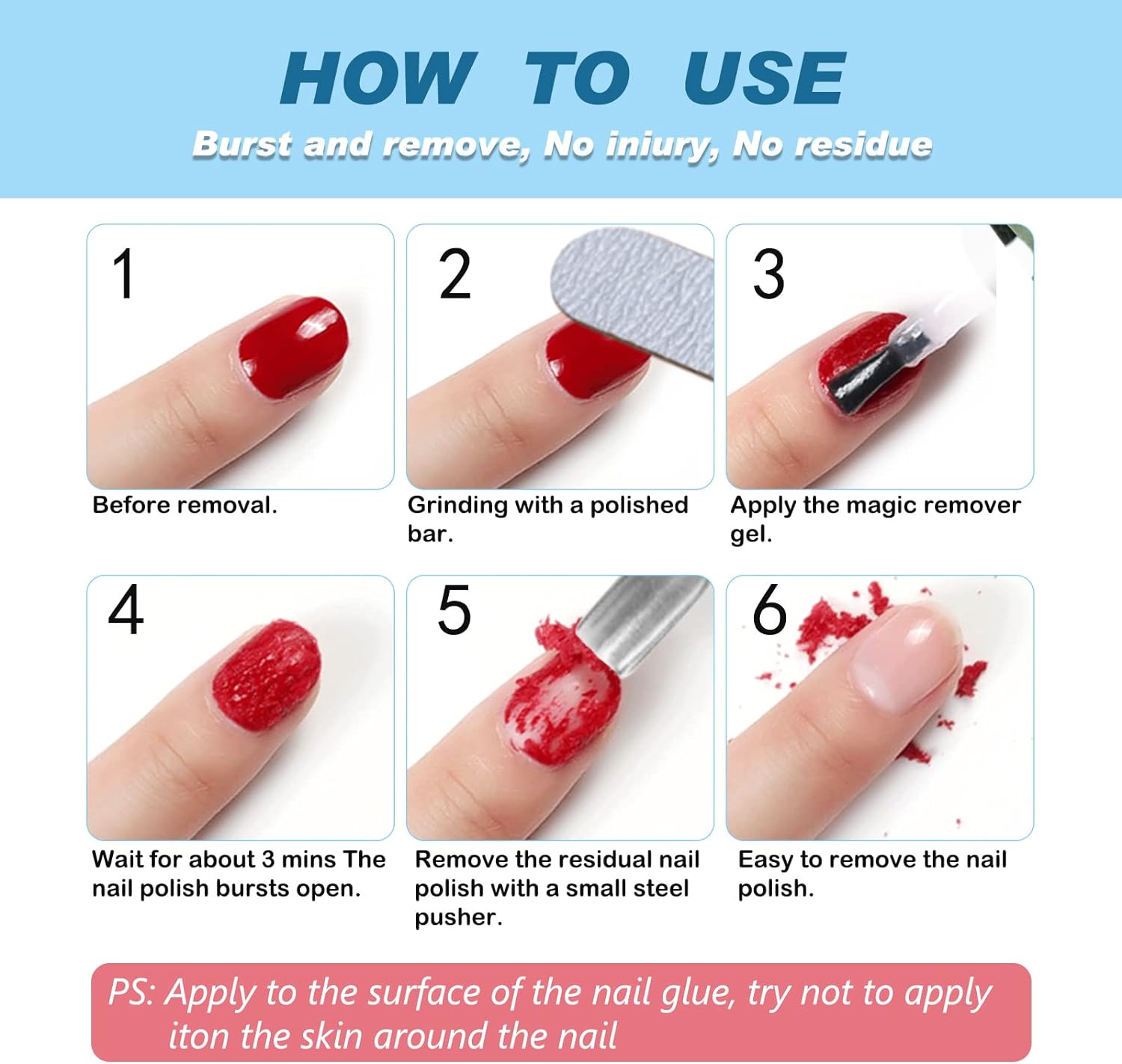 HOW TO USE

Burst and remove, No iniury, No residue

1

Before removal.

2

Grinding with a polished bar.

3

Apply the magic remover gel.

4

Wait for about 3 mins The nail polish bursts open.

5

Remove the residual nail polish with a small steel pusher.

6

Easy to remove the nail polish.

PS: Apply to the surface of the nail glue, try not to apply iton the skin around the nail