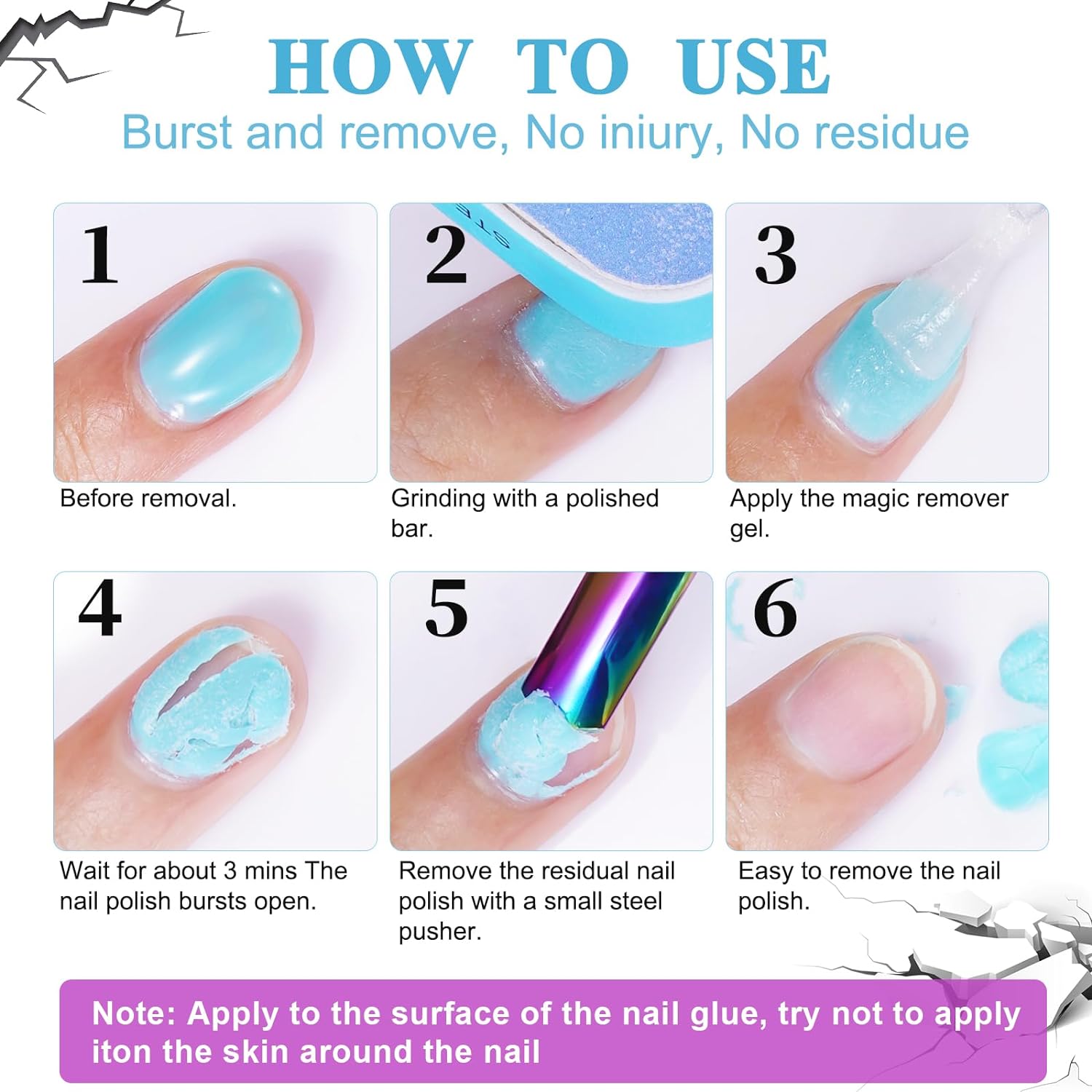 HOW TO USE
Burst and remove, No iniury, No residue

1
Before removal.

2
Grinding with a polished bar.

3
Apply the magic remover gel.

4
Wait for about 3 mins The nail polish bursts open.

5
Remove the residual nail polish with a small steel pusher.

6
Easy to remove the nail polish.

Note: Apply to the surface of the nail glue, try not to apply iton the skin around the nail