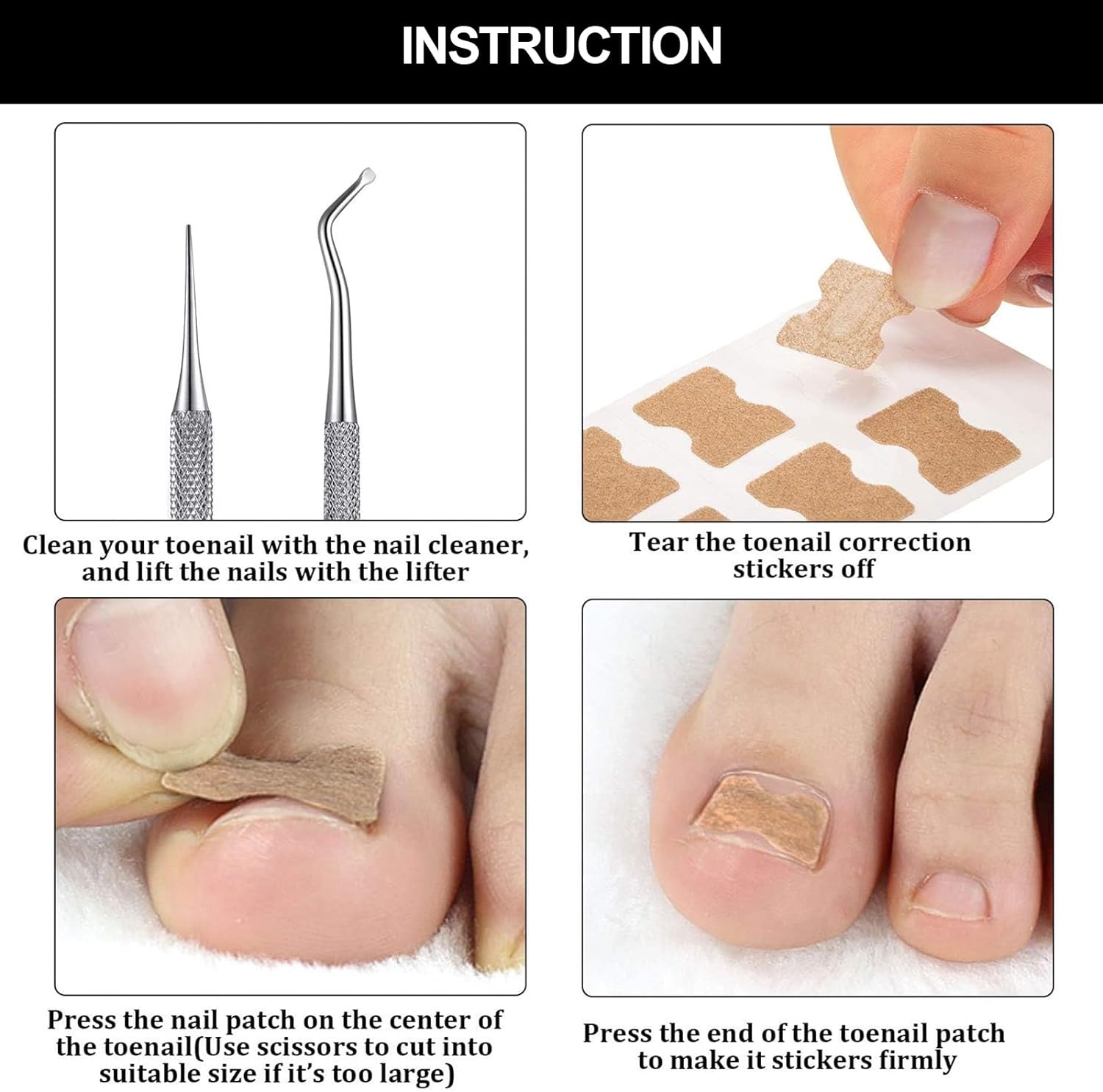 INSTRUCTION

Clean your toenail with the nail cleaner, and lift the nails with the lifter

Tear the toenail correction stickers off

Press the nail patch on the center of the toenail(Use scissors to cut into suitable size if it's too large)

Press the end of the toenail patch to make it stickers firmly