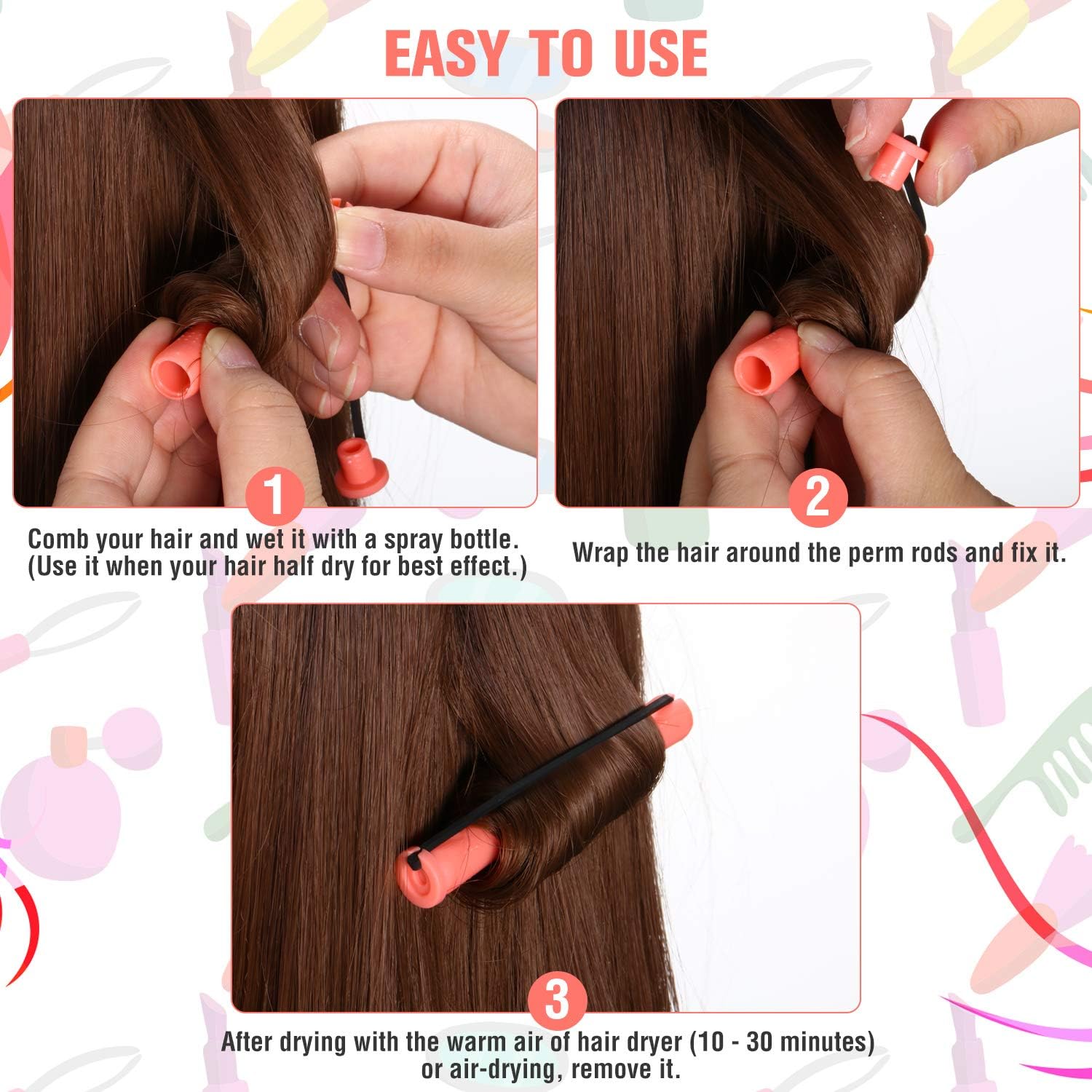 EASY TO USE

1

Comb your hair and wet it with a spray bottle. (Use it when your hair half dry for best effect.)

2

Wrap the hair around the perm rods and fix it.

3

After drying with the warm air of hair dryer (10 - 30 minutes) or air-drying, remove it.