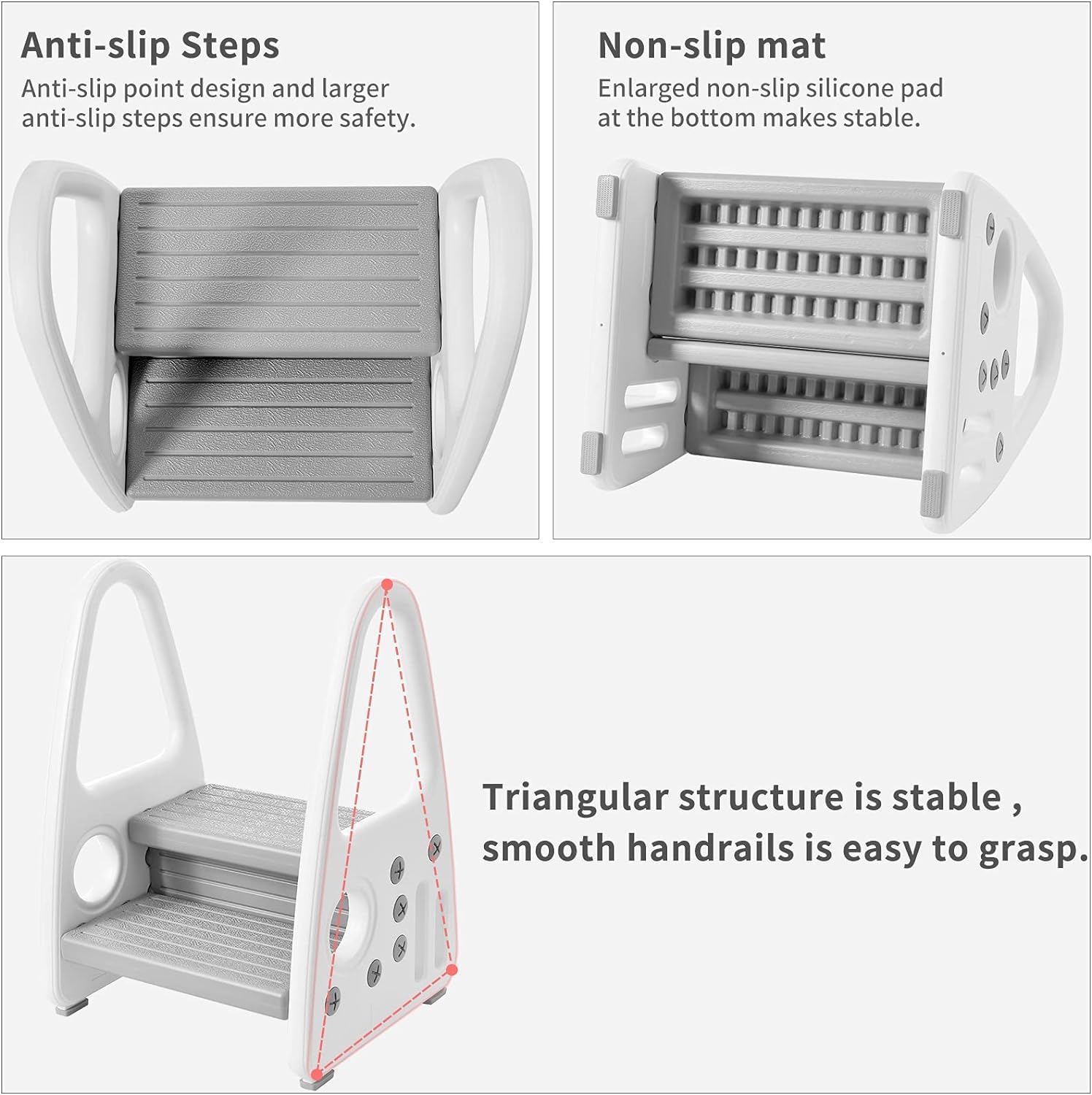 Anti-slip Steps

Anti-slip point design and larger anti-slip steps ensure more safety.

Non-slip mat

Enlarged non-slip silicone pad at the bottom makes stable.

Triangular structure is stable , smooth handrails is easy to grasp.