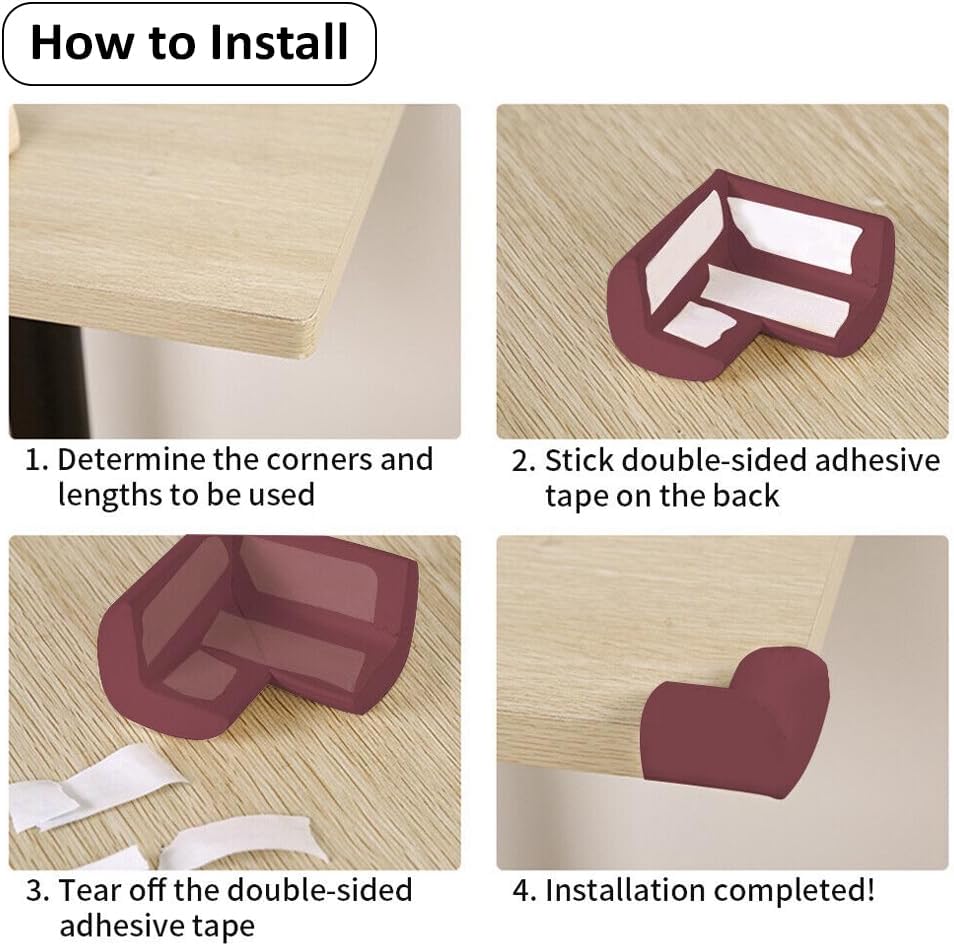 How to Install

1. Determine the corners and lengths to be used

2. Stick double-sided adhesive tape on the back

3. Tear off the double-sided adhesive tape

4. Installation completed!