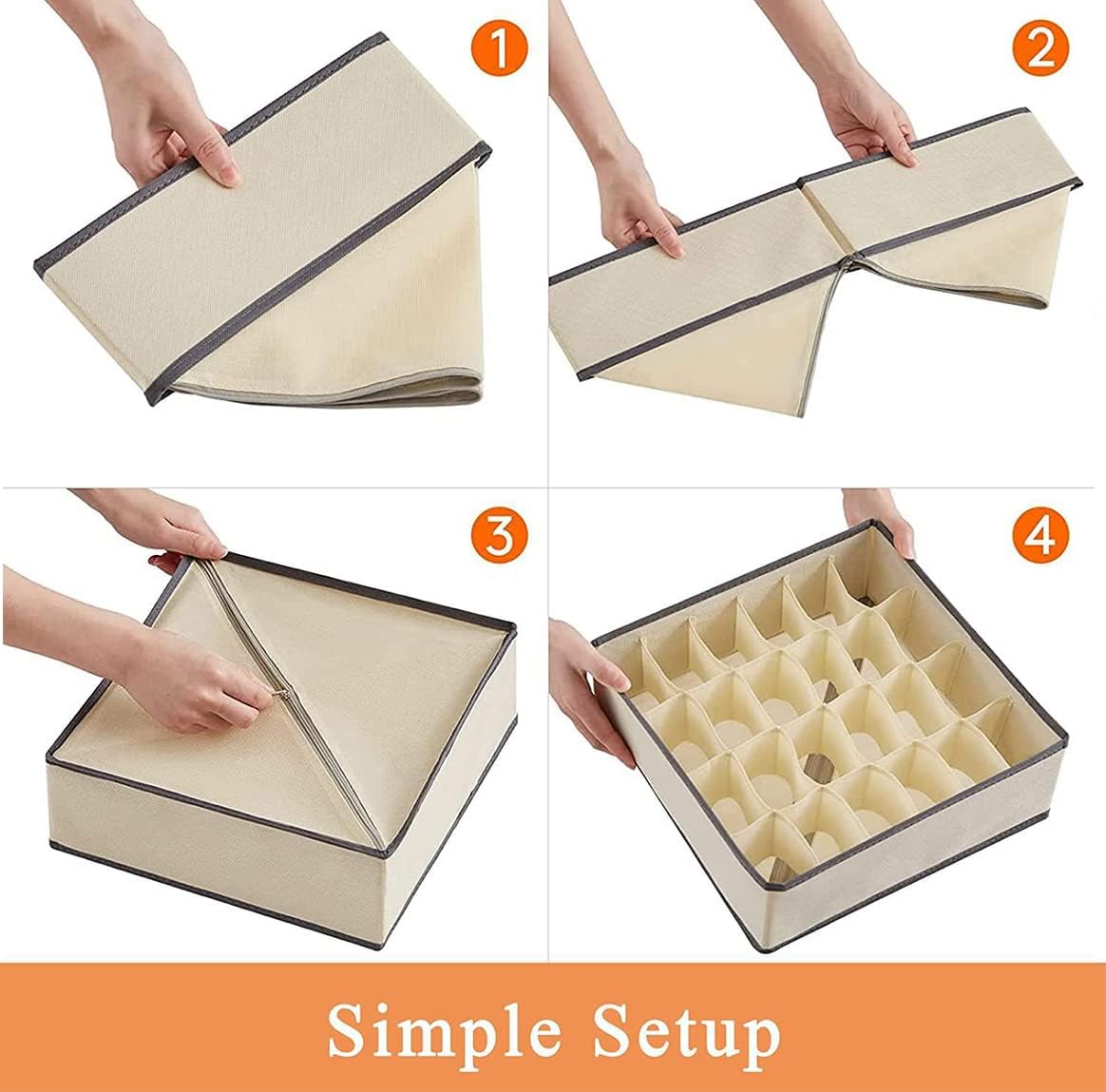 1

2

3

4

Simple Setup