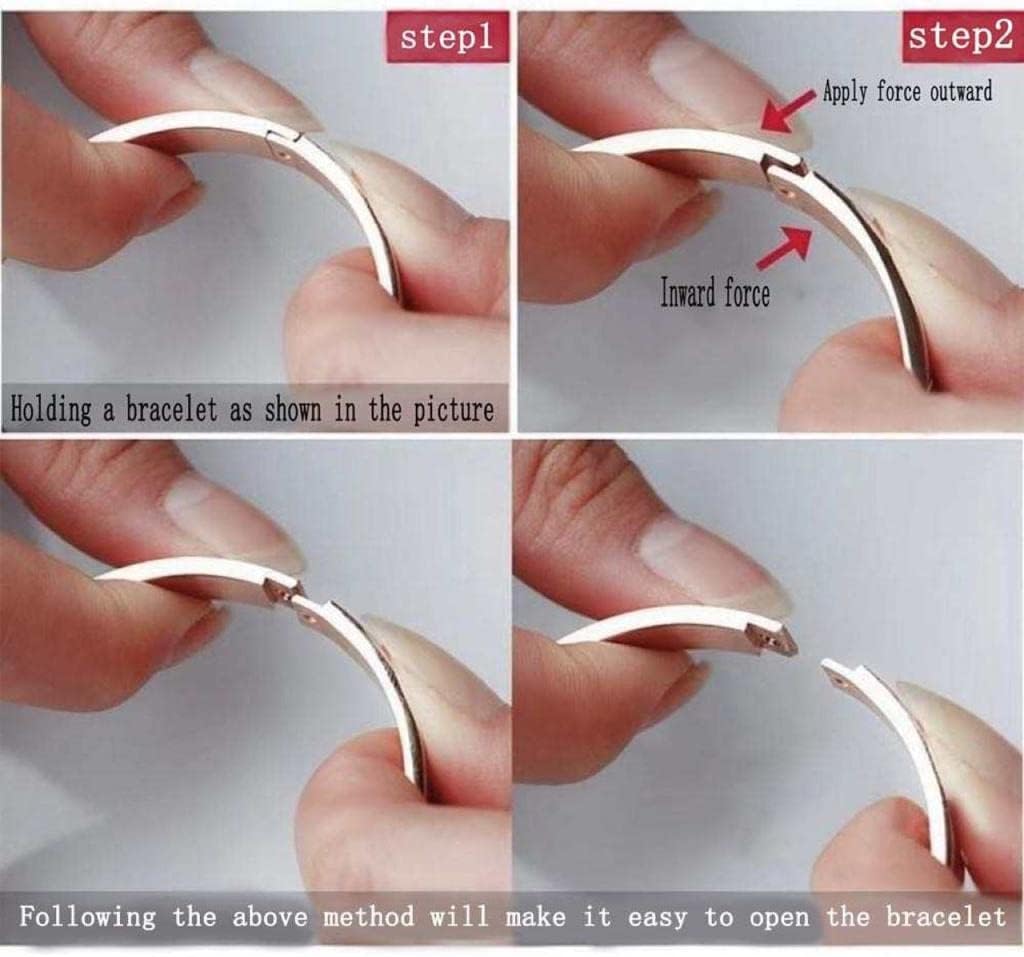 step1

Holding a bracelet as shown in the picture

step2

Apply force outward

Inward force

Following the above method will make it easy to open the bracelet