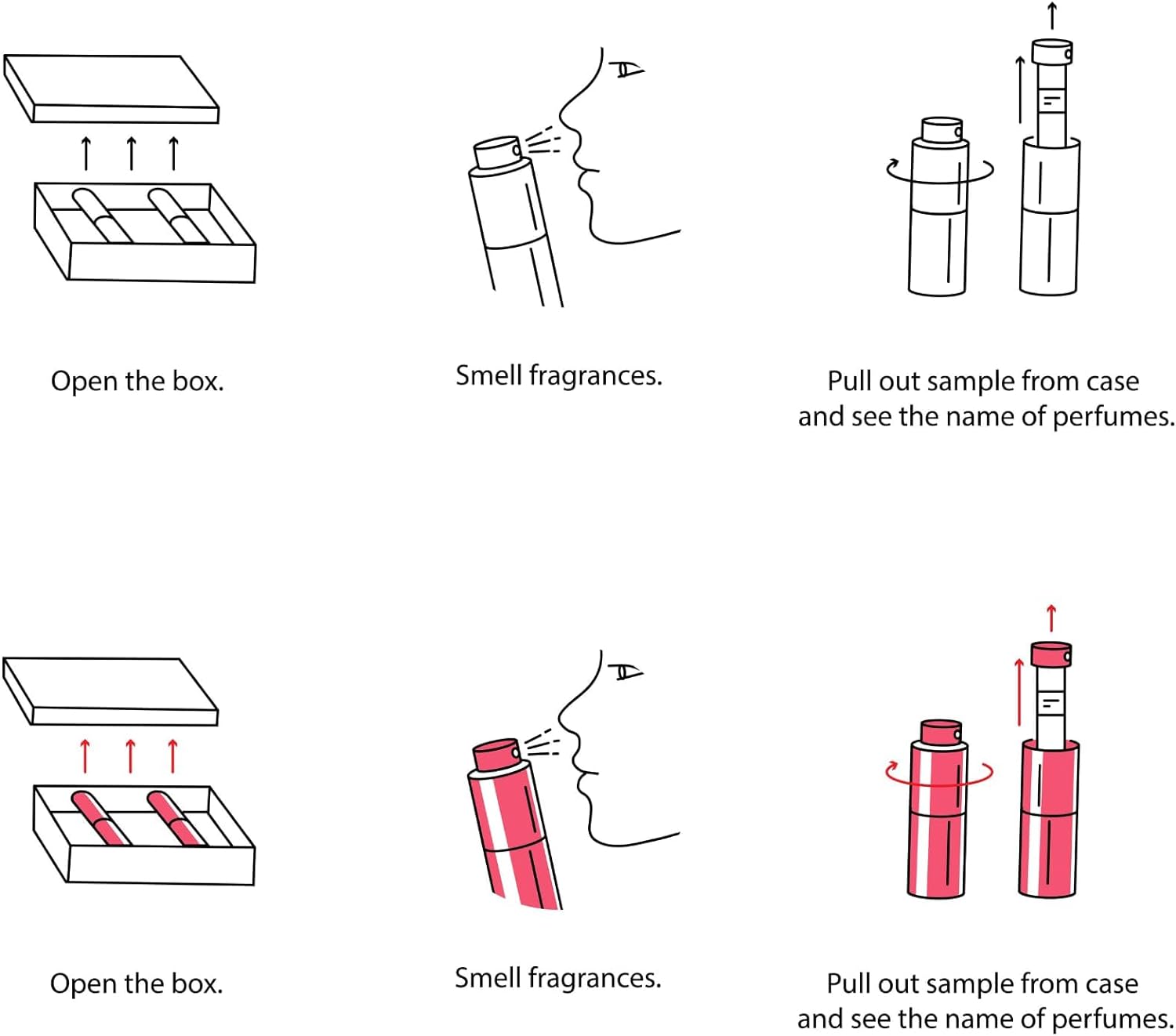 Open the box.

Smell fragrances.

Pull out sample from case and see the name of perfumes.

Open the box.

Smell fragrances.

Pull out sample from case and see the name of perfumes.