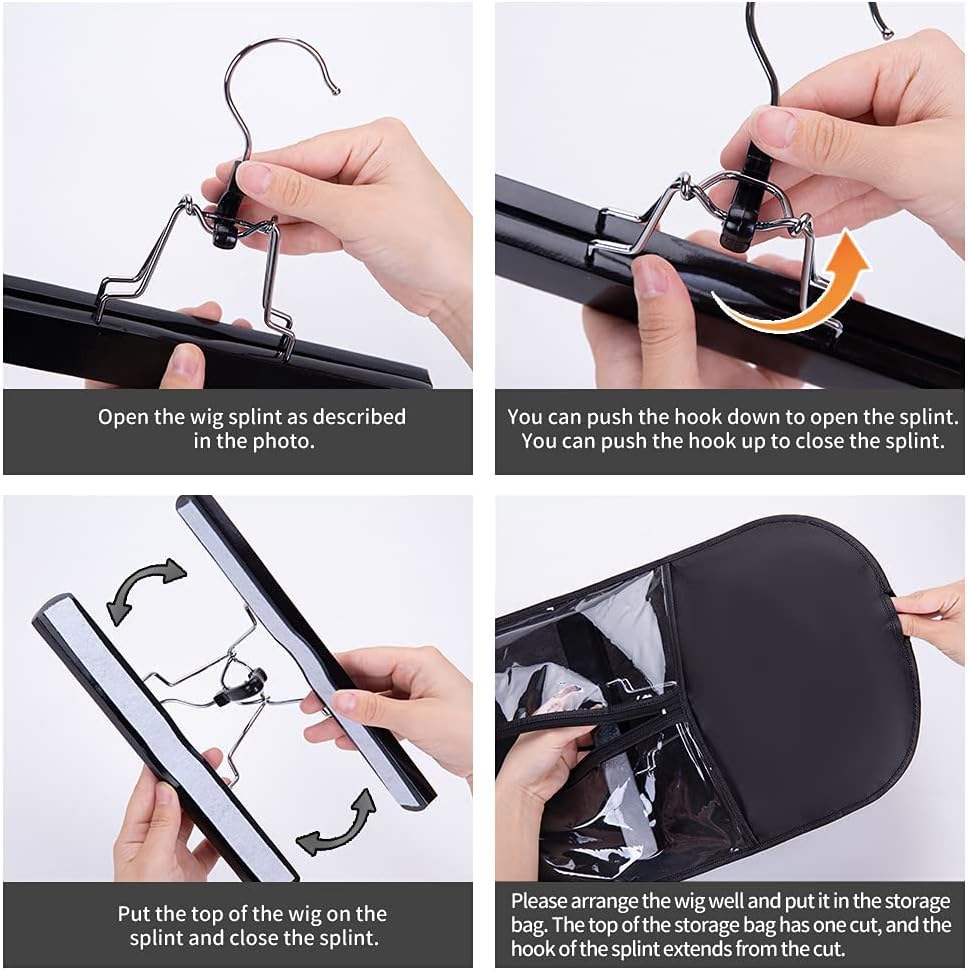 Open the wig splint as described in the photo.

You can push the hook down to open the splint. You can push the hook up to close the splint.

Put the top of the wig on the splint and close the splint.

Please arrange the wig well and put it in the storage bag. The top of the storage bag has one cut, and the hook of the splint extends from the cut.