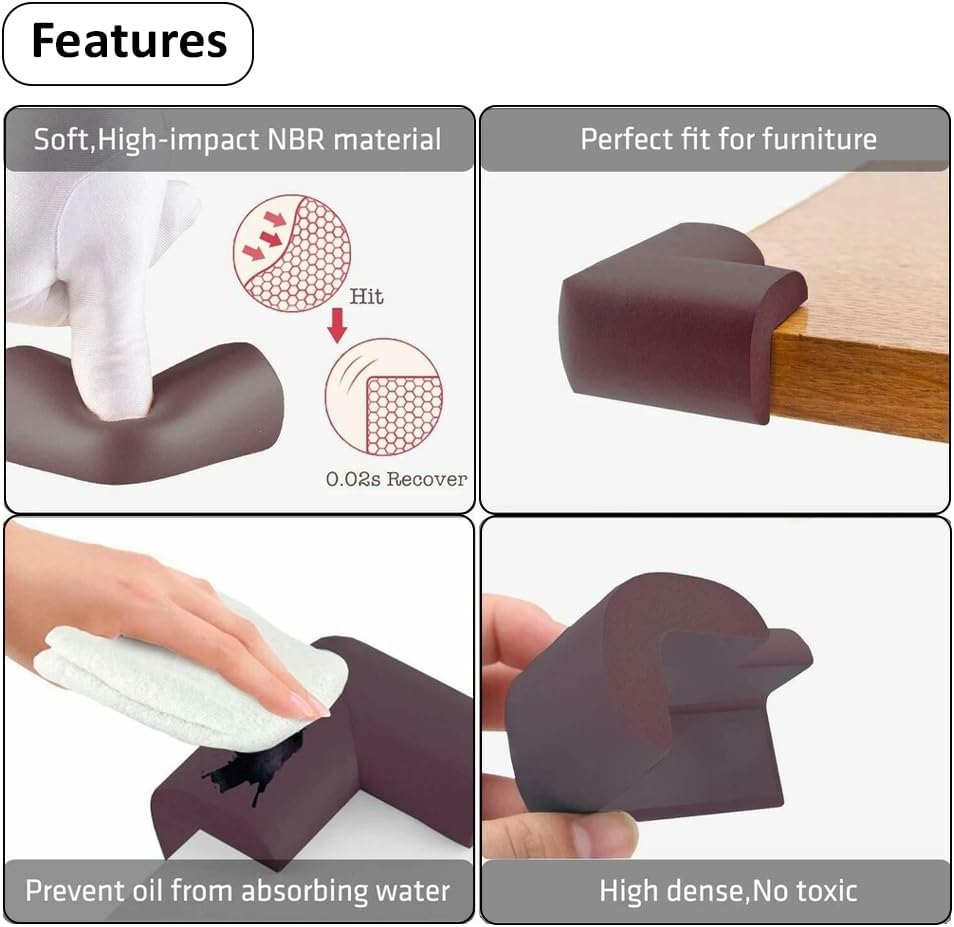 Features

Soft,High-impact NBR material

Hit

0.02s Recover

Perfect fit for furniture

Prevent oil from absorbing water

High dense,No toxic