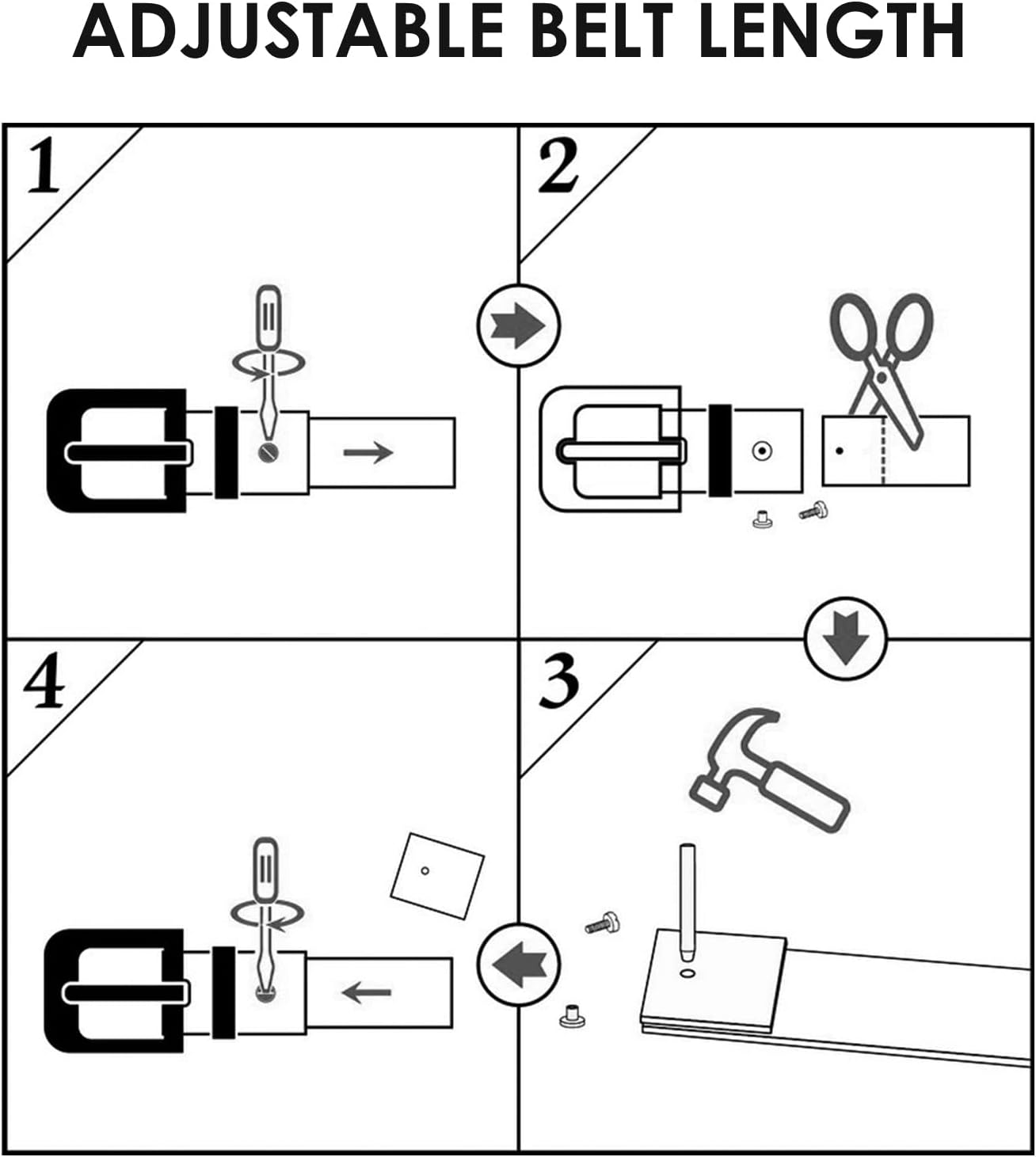 ADJUSTABLE BELT LENGTH

1

2

4

3