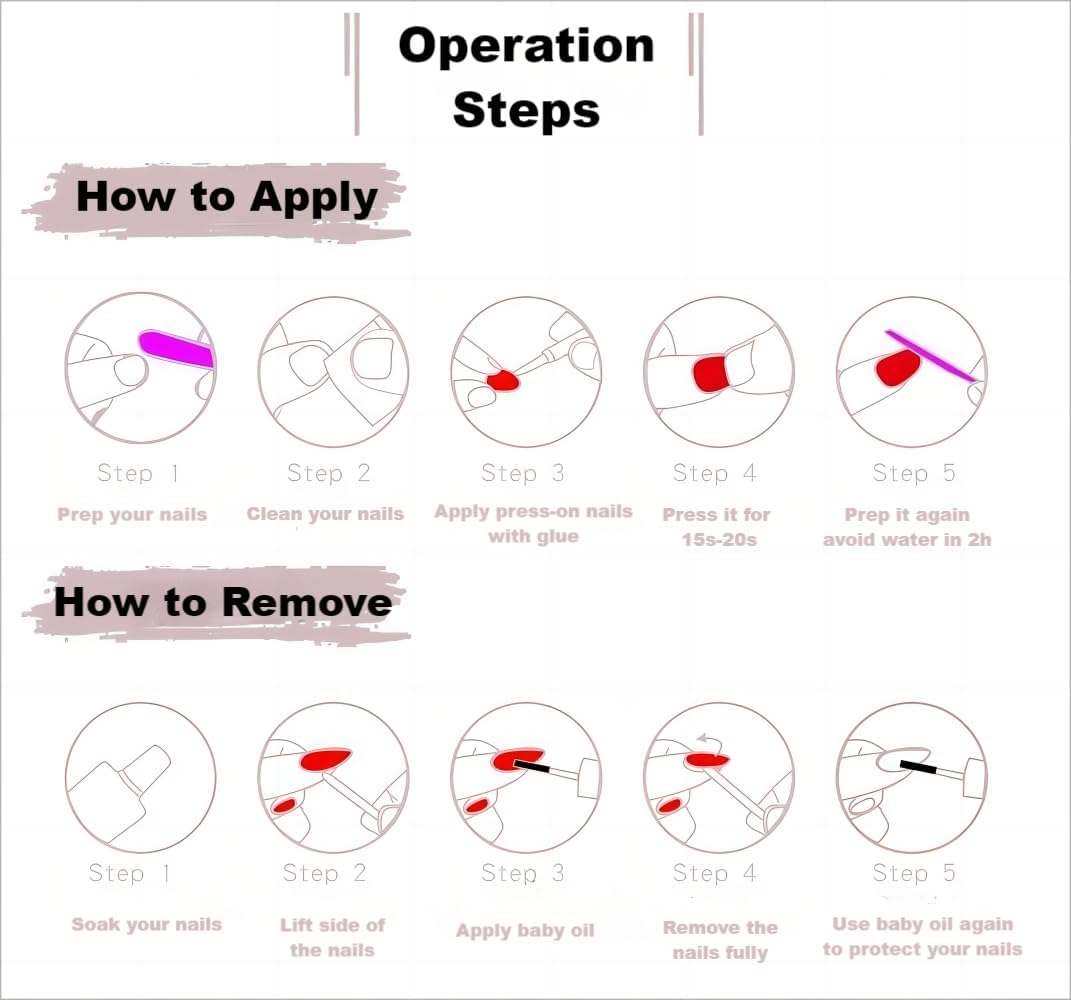 Operation Steps

How to Apply

Step 1
Prep your nails

Step 2
Clean your nails

Step 3
Apply press-on nails with glue

Step 4
Press it for 15s-20s

Step 5
Prep it again avoid water in 2h

How to Remove

Step 1
Soak your nails

Step 2
Lift side of the nails

Step 3
Apply baby oil

Step 4
Remove the nails fully

Step 5
Use baby oil again to protect your nails