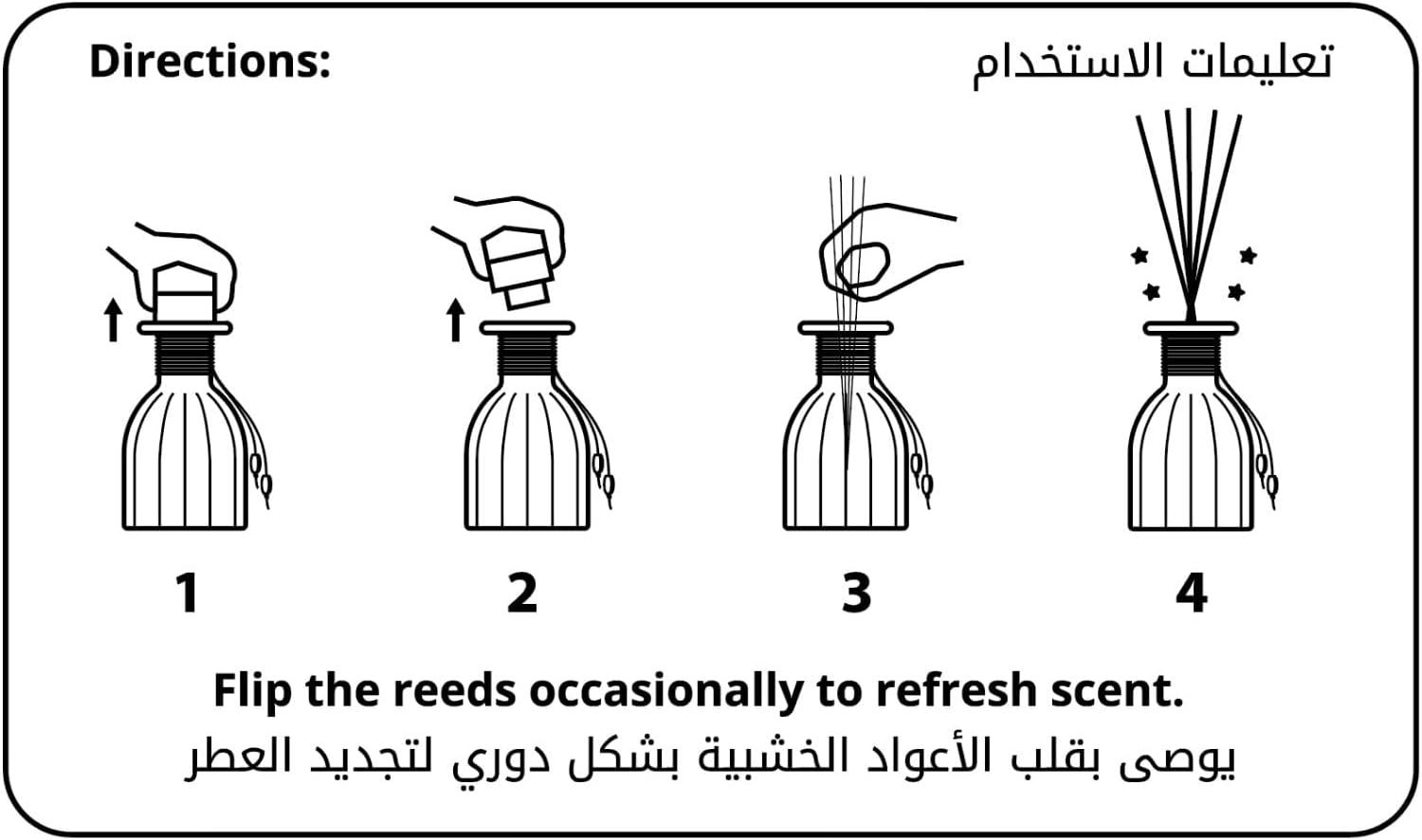 Directions:

تعليمات الاستخدام

1

2

3

4

Flip the reeds occasionally to refresh scent.

يوصى بقلب الأعواد الخشبية بشكل دوري لتجديد العطر