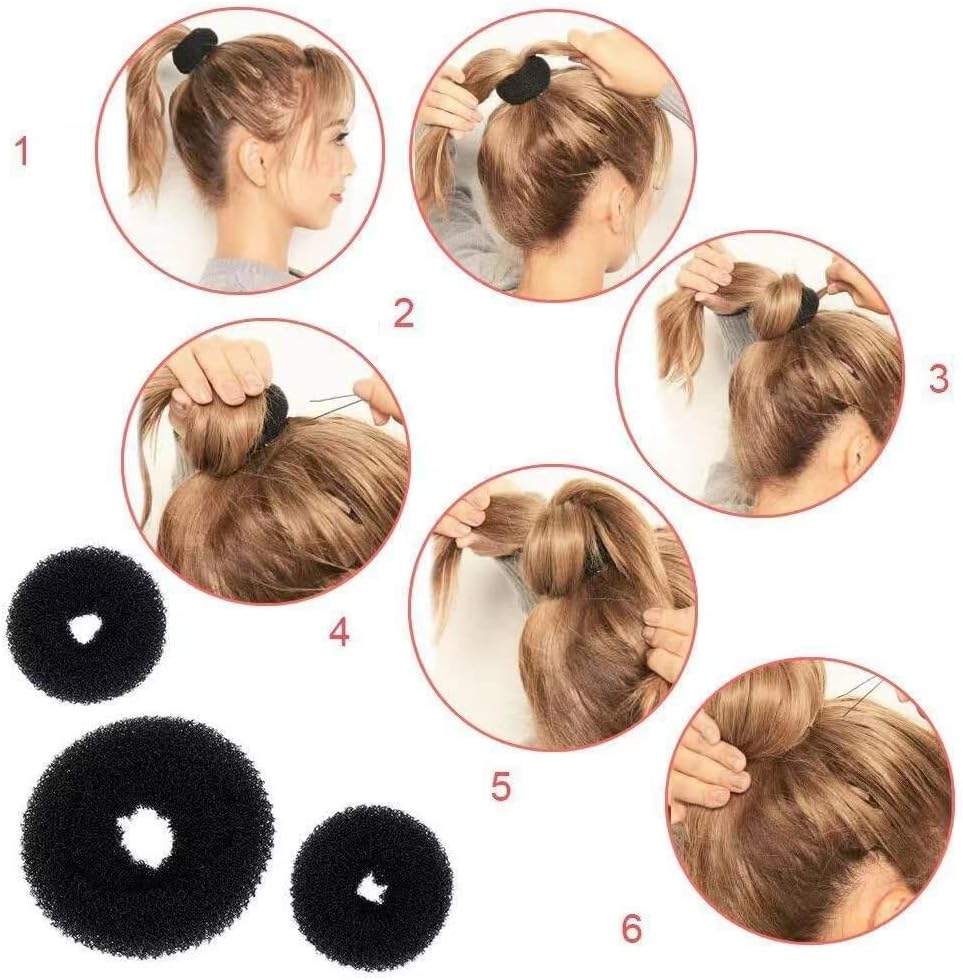 1

2

3

4

5

6