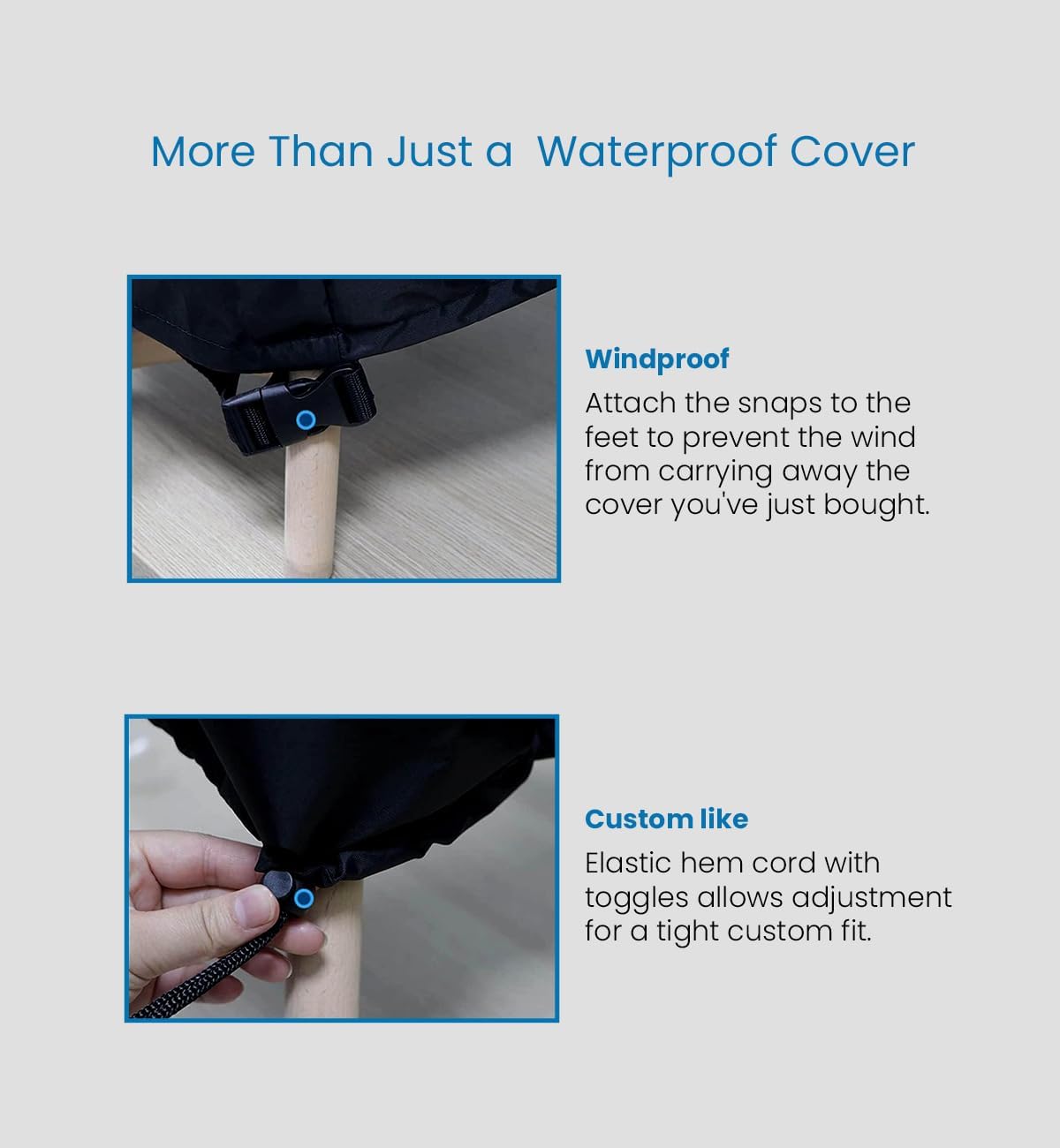 More Than Just a  Waterproof Cover

Windproof

Attach the snaps to the feet to prevent the wind from carrying away the cover you've just bought.

Custom like

Elastic hem cord with toggles allows adjustment for a tight custom fit.