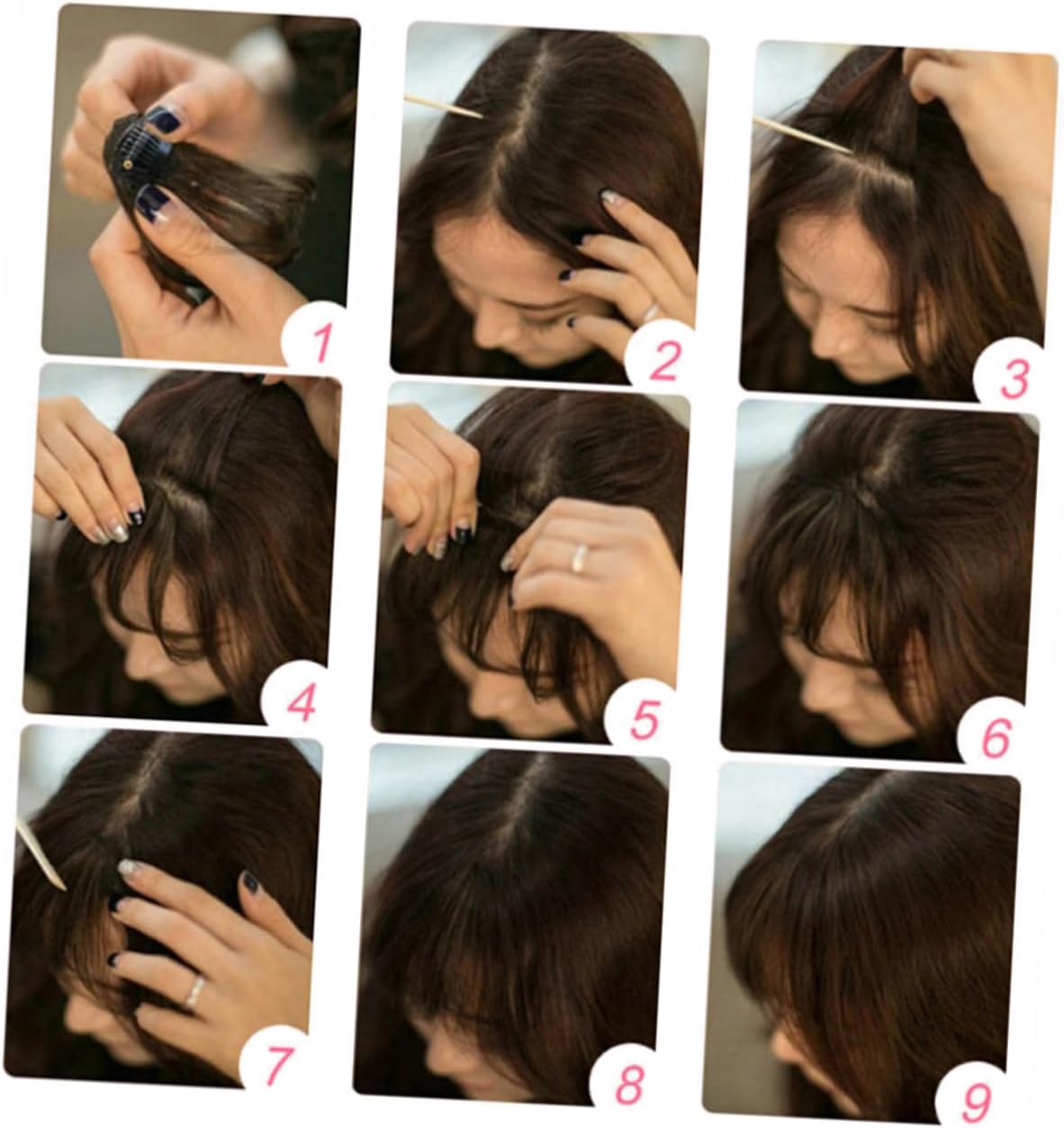 1
2
3
4
5
6
7
8
9