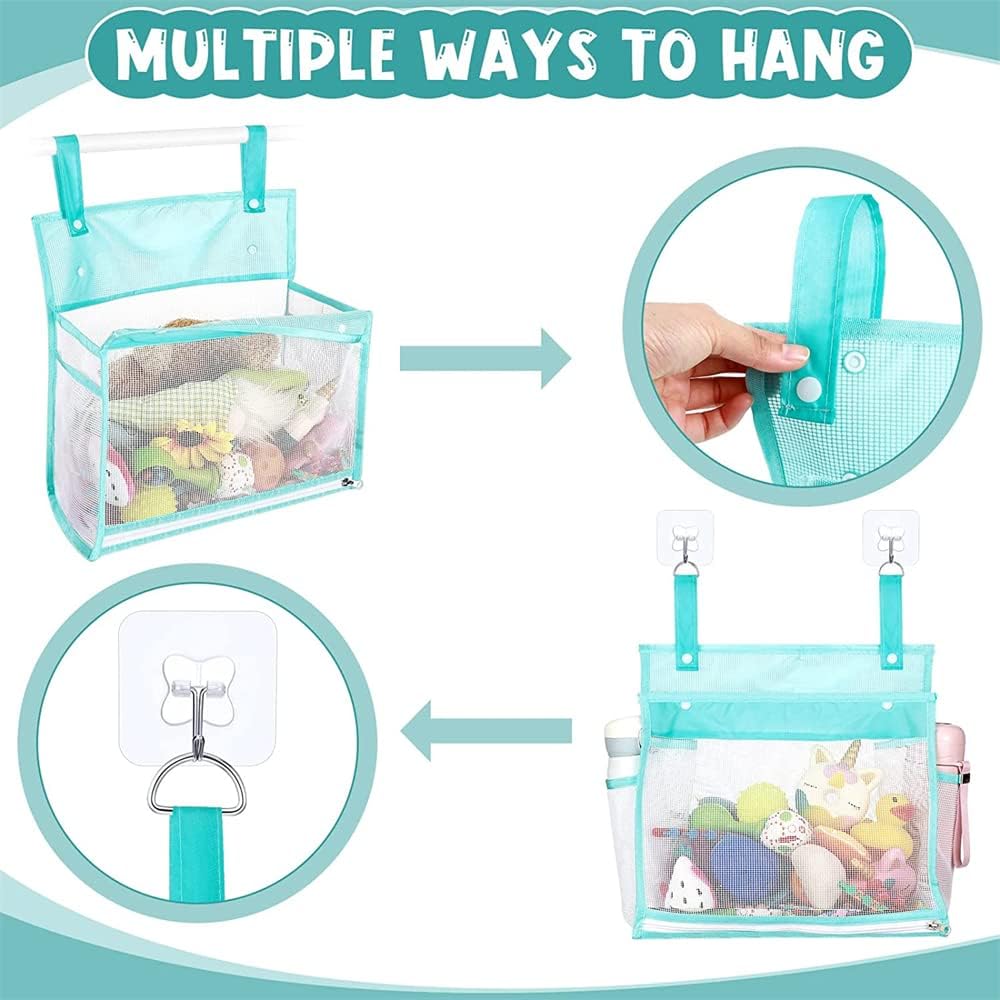 MULTIPLE WAYS TO HANG