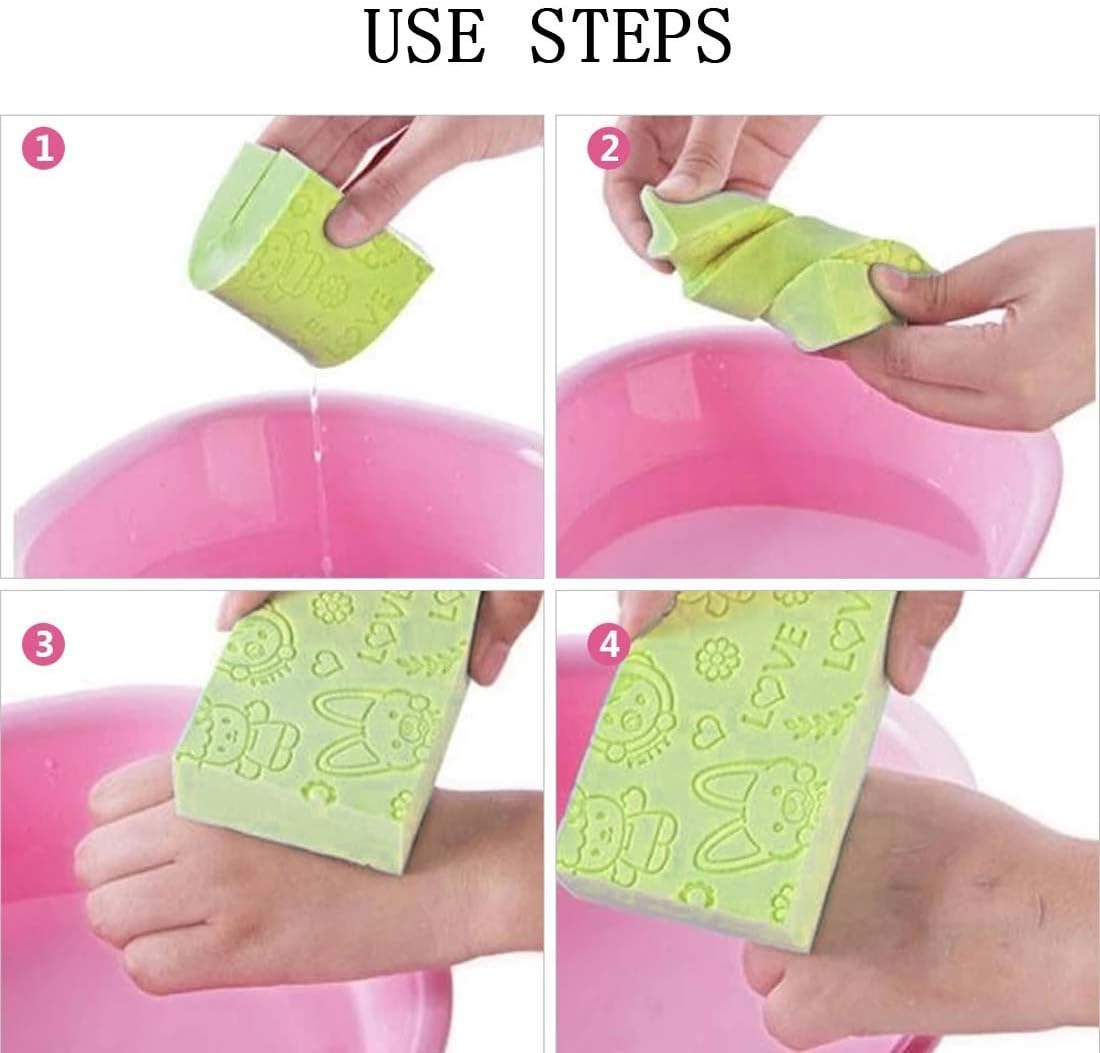 USE STEPS

1

LOVE

2

3

LOVE

4

LOVE

LOVE