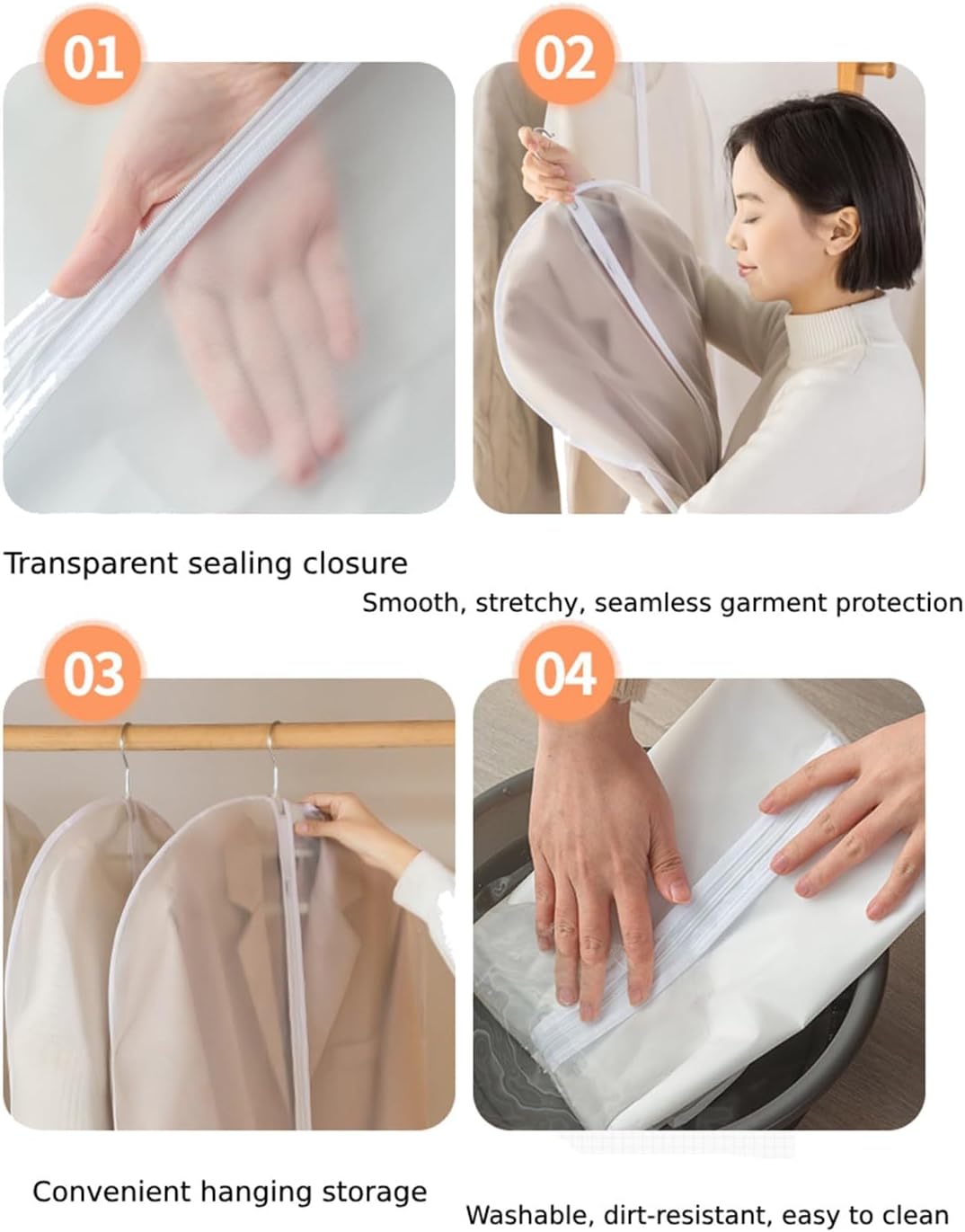 01

02

Transparent sealing closure

Smooth, stretchy, seamless garment protection

03

04

Convenient hanging storage

Washable, dirt-resistant, easy to clean