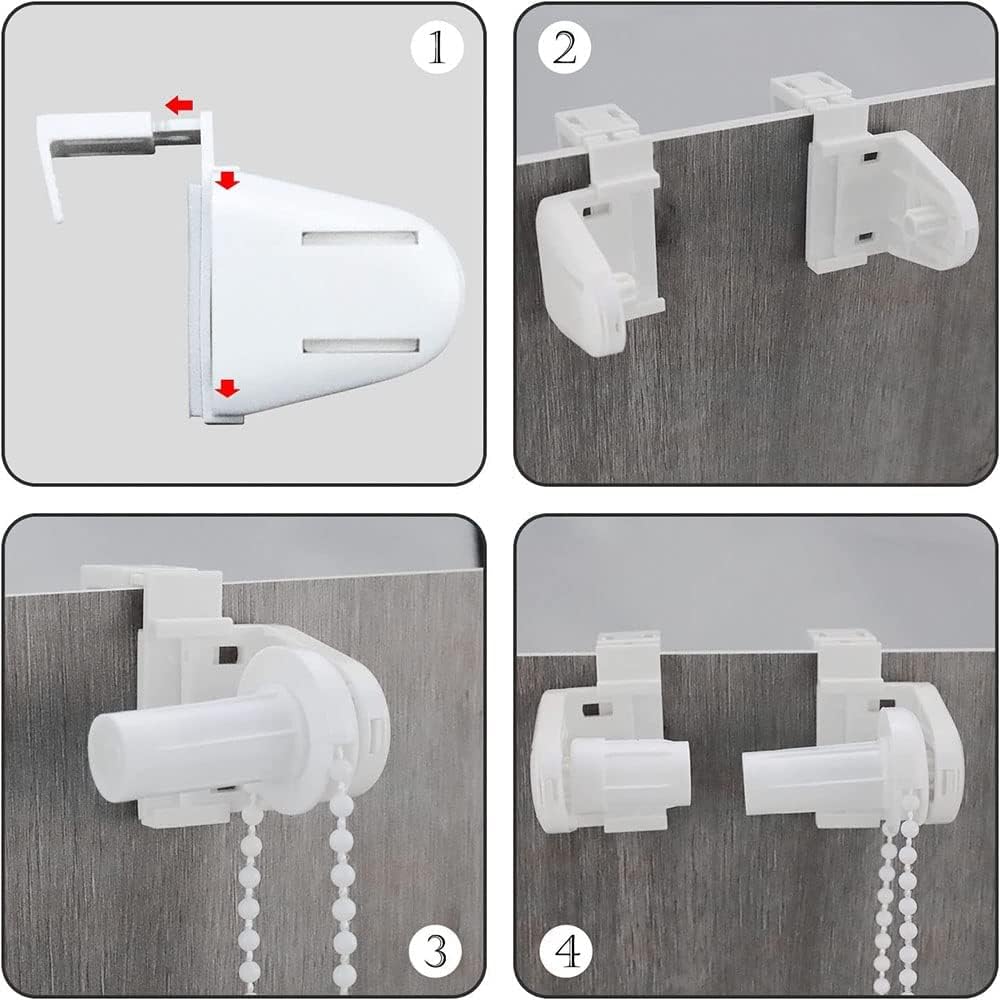 1
2
3
4