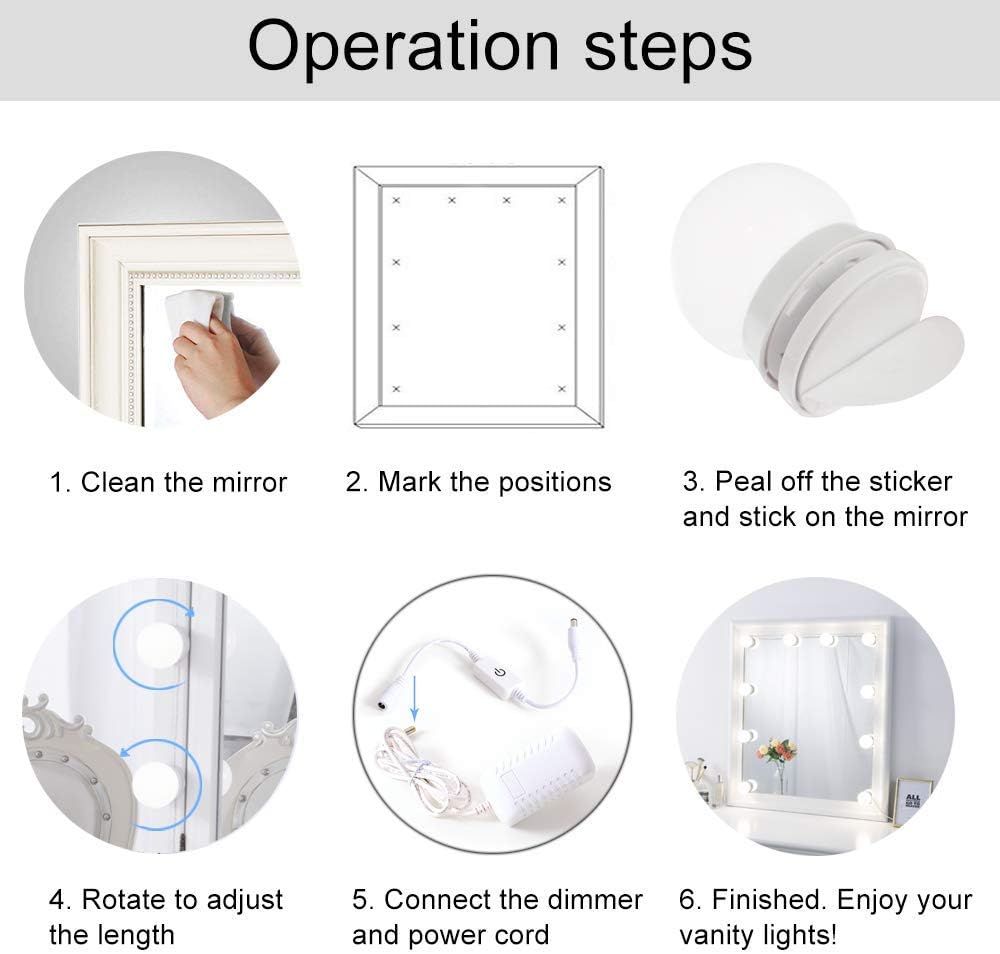 Operation steps

1. Clean the mirror

2. Mark the positions

3. Peal off the sticker and stick on the mirror

4. Rotate to adjust the length

5. Connect the dimmer and power cord

6. Finished. Enjoy your vanity lights!