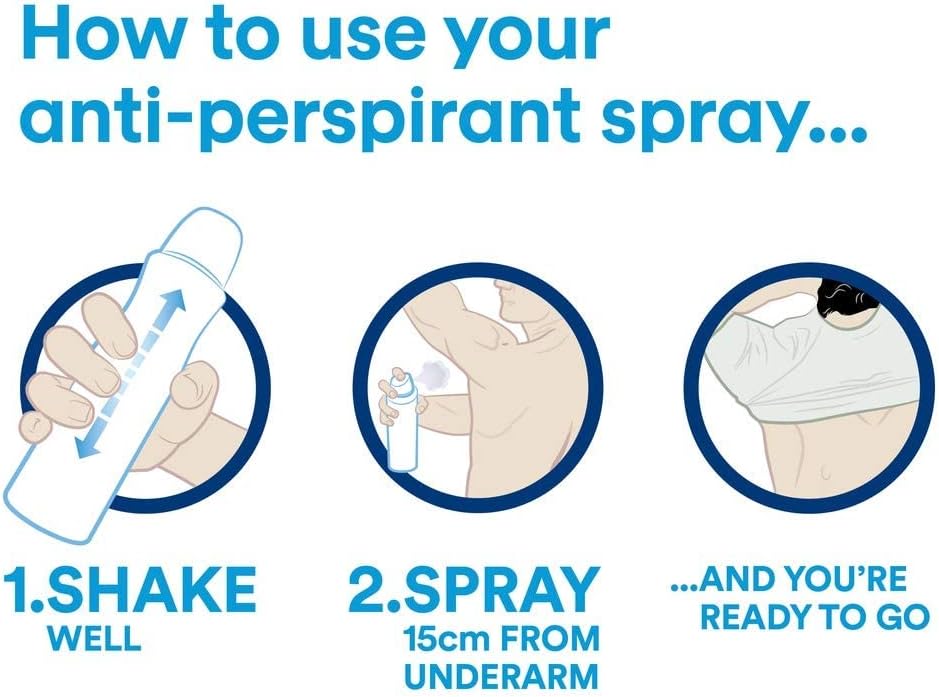 How to use your anti-perspirant spray...

1.SHAKE WELL

2.SPRAY 15cm FROM UNDERARM

...AND YOU'RE READY TO GO