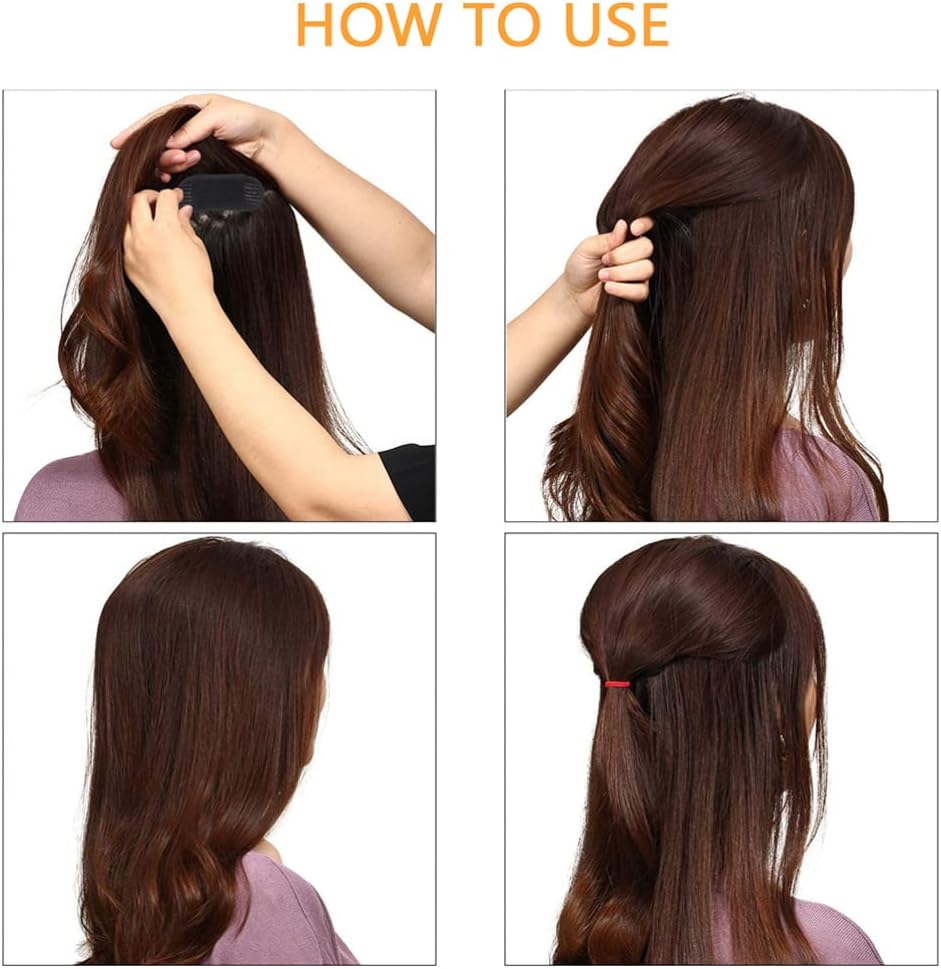 HOW TO USE