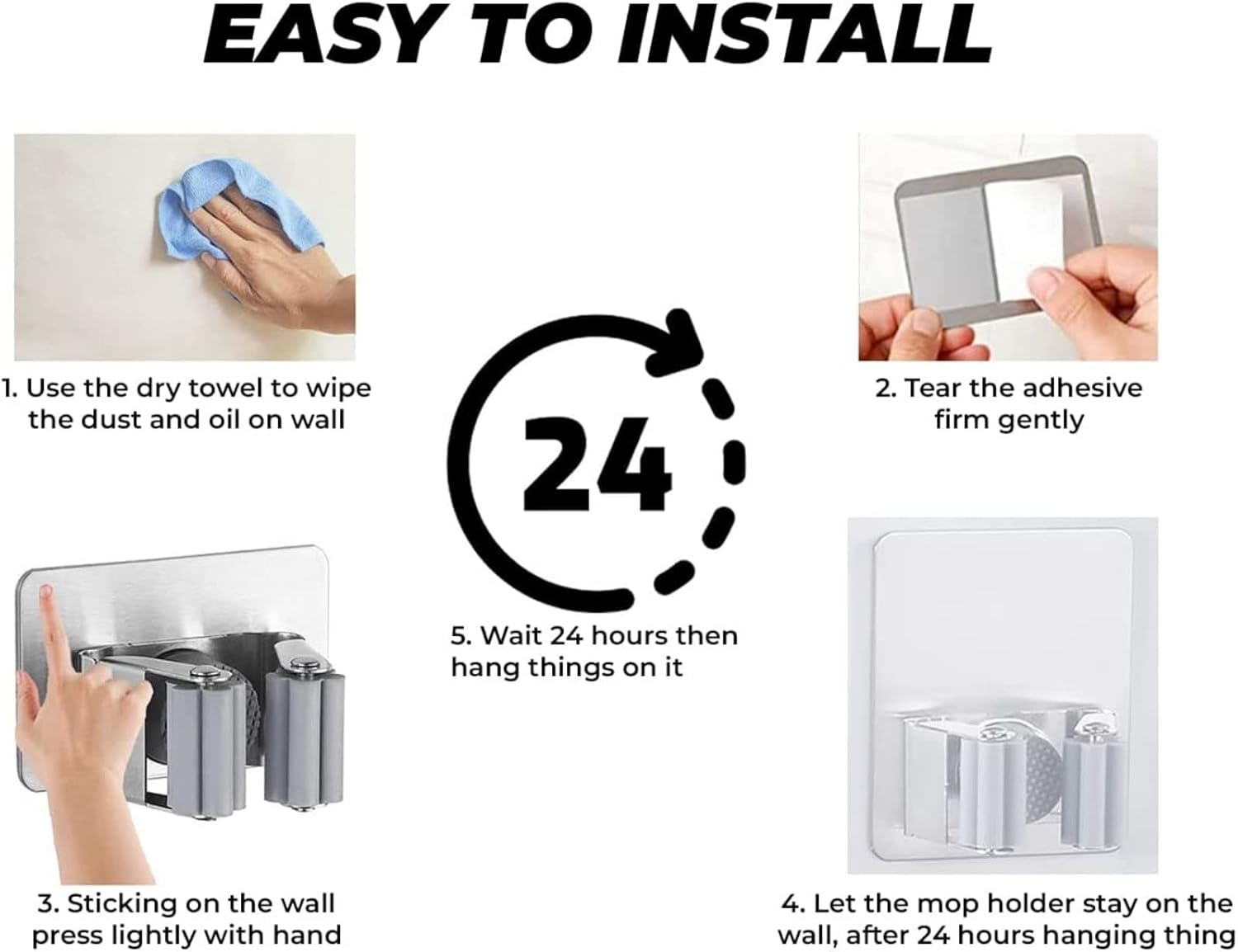 EASY TO INSTALL

1. Use the dry towel to wipe the dust and oil on wall

2. Tear the adhesive firm gently

24

5. Wait 24 hours then hang things on it

3. Sticking on the wall press lightly with hand

4. Let the mop holder stay on the wall, after 24 hours hanging thing