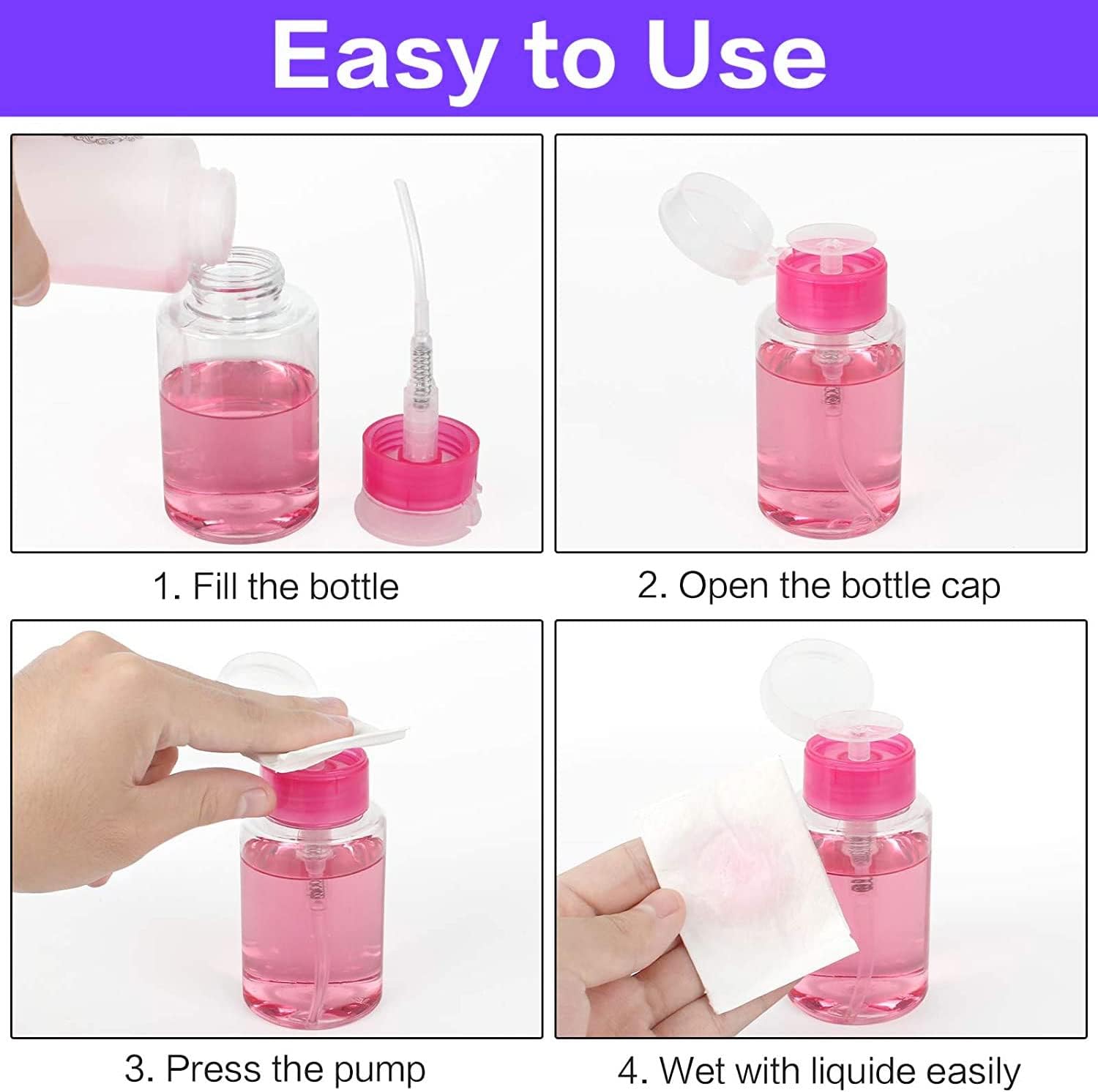 Easy to Use

1. Fill the bottle

2. Open the bottle cap

3. Press the pump

4. Wet with liquide easily