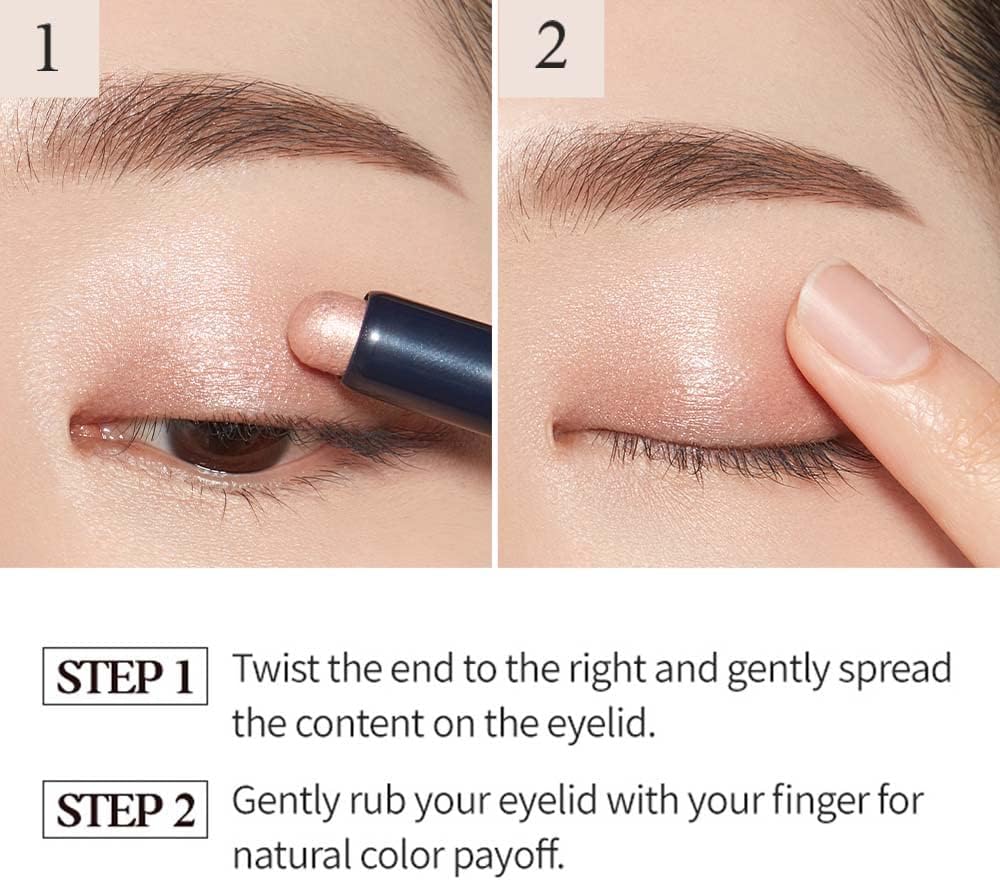 1

2

STEP 1 Twist the end to the right and gently spread the content on the eyelid.

STEP 2 Gently rub your eyelid with your finger for natural color payoff.