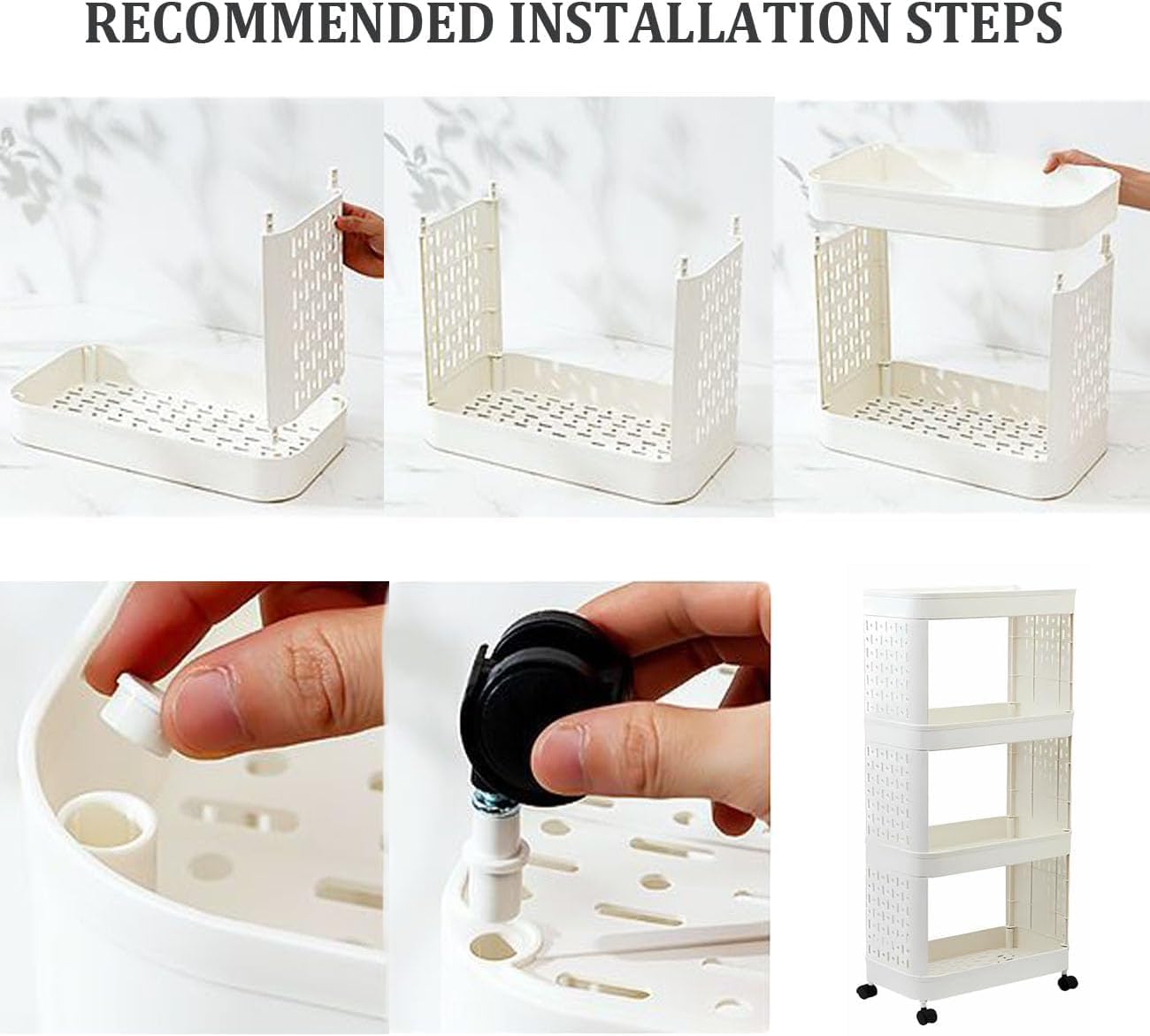 RECOMMENDED INSTALLATION STEPS