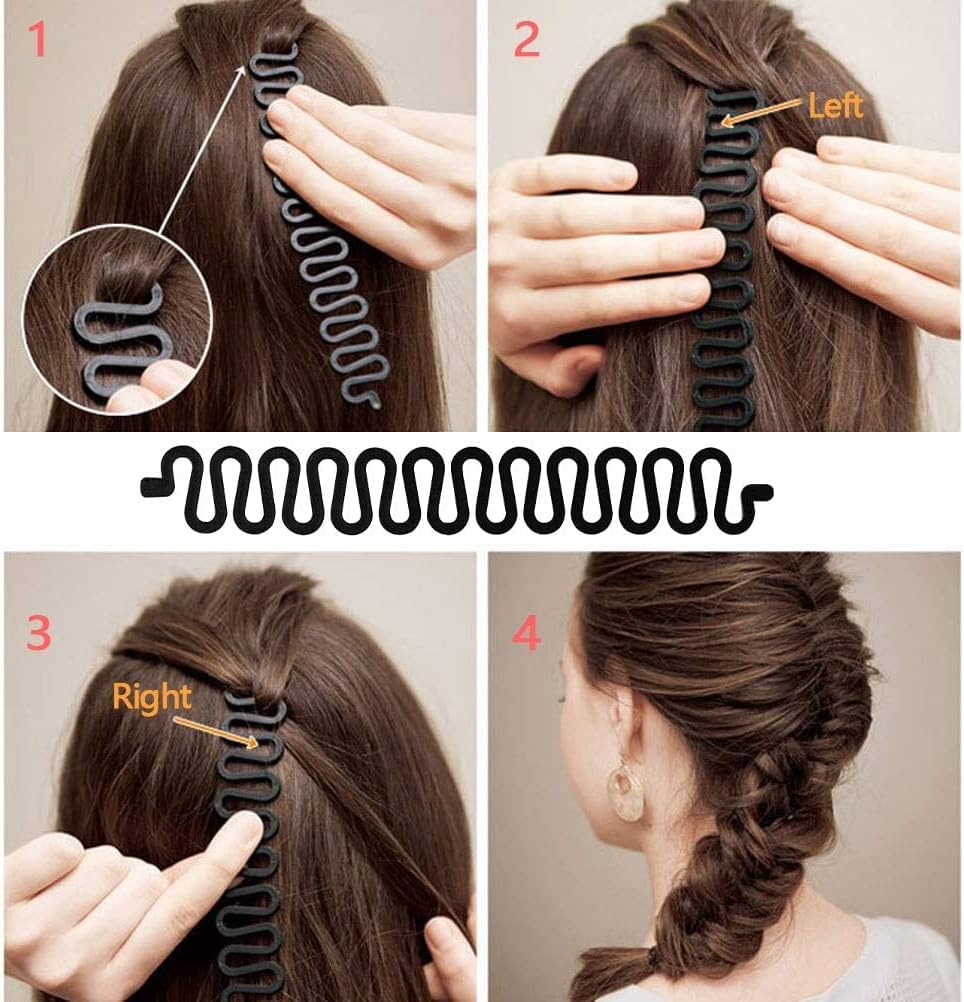 1

2

Left

3

Right

4