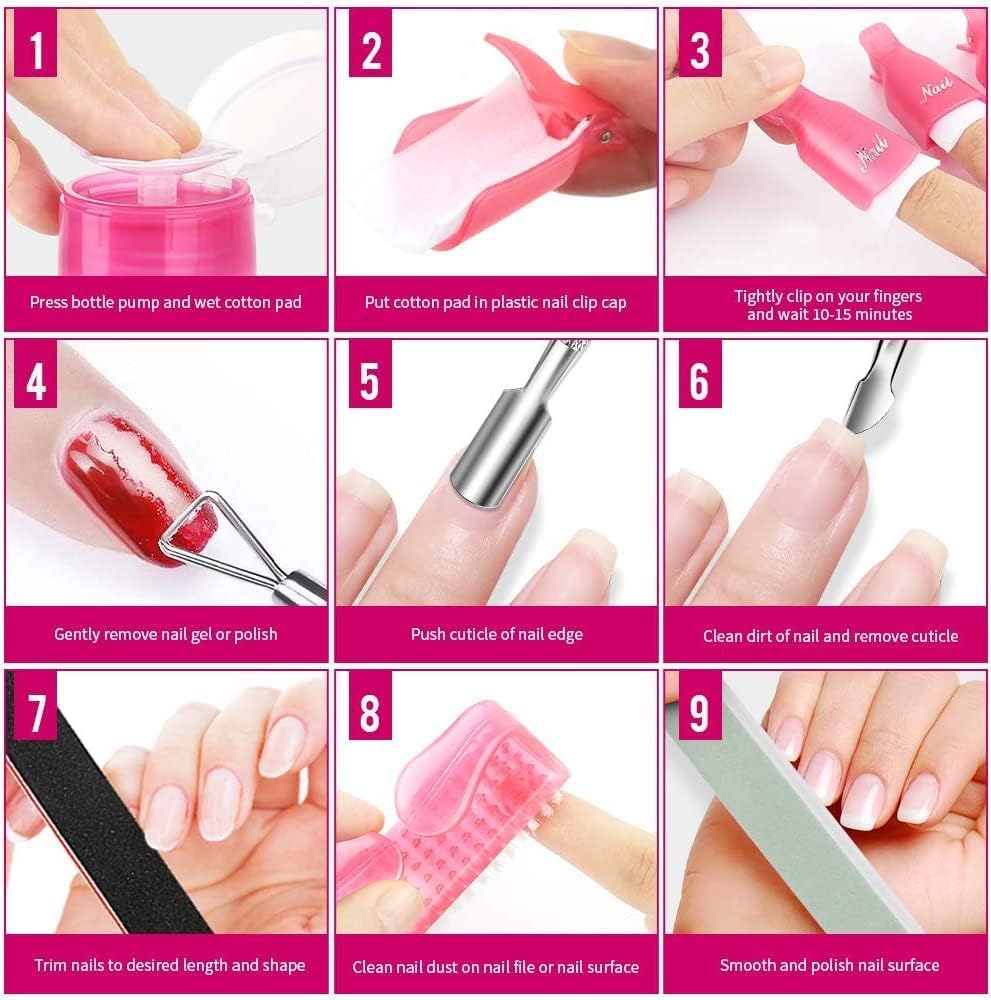 1

Press bottle pump and wet cotton pad

2

Put cotton pad in plastic nail clip cap

3

Nail

Nail

Tightly clip on your fingers and wait 10-15 minutes

4

Gently remove nail gel or polish

5

Push cuticle of nail edge

6

Clean dirt of nail and remove cuticle

7

Trim nails to desired length and shape

8

Clean nail dust on nail file or nail surface

9

Smooth and polish nail surface