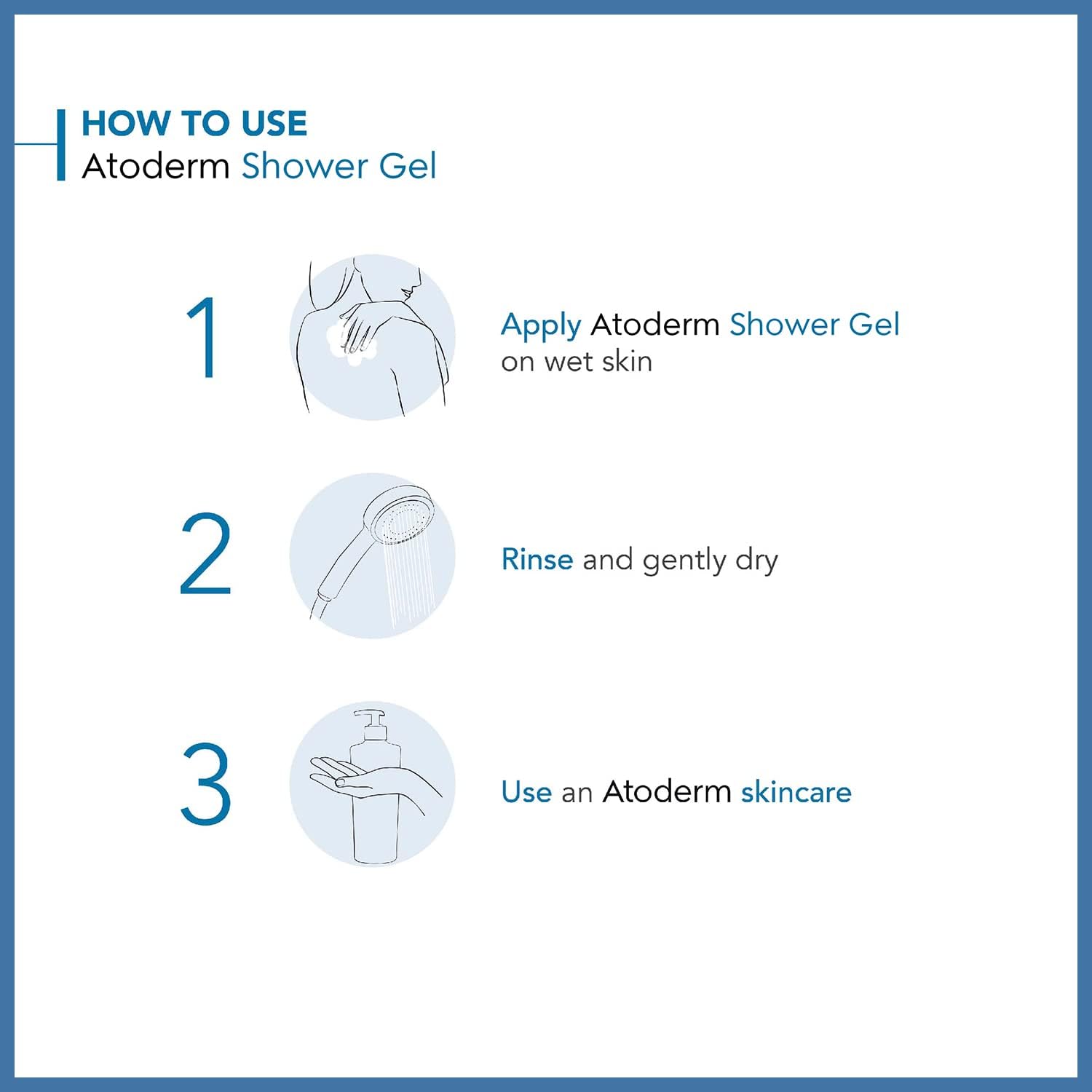 HOW TO USE
Atoderm Shower Gel

1

Apply Atoderm Shower Gel on wet skin

2

Rinse and gently dry

3

Use an Atoderm skincare