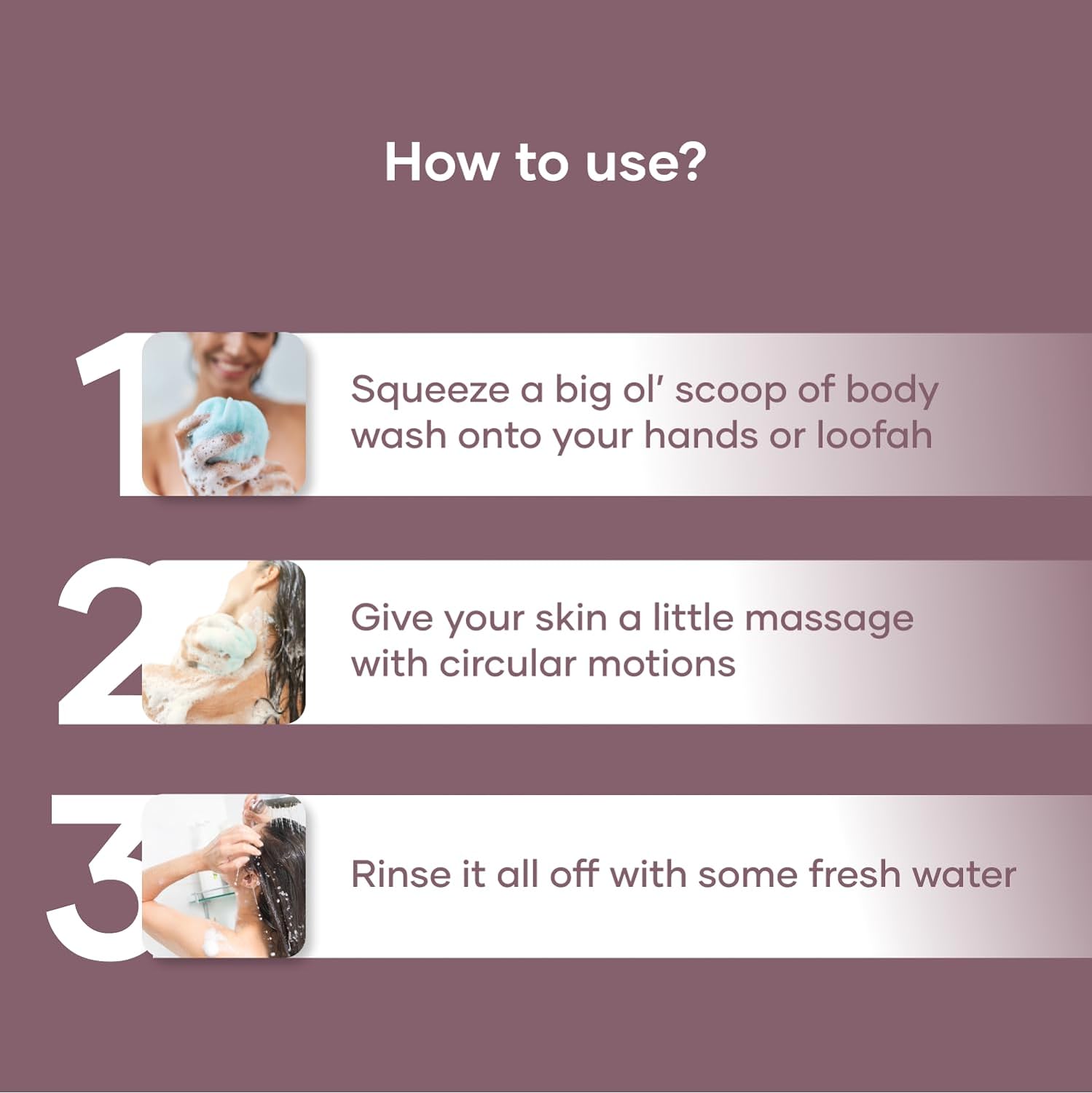 How to use?

1
Squeeze a big ol' scoop of body wash onto your hands or loofah

2
Give your skin a little massage with circular motions

3
Rinse it all off with some fresh water