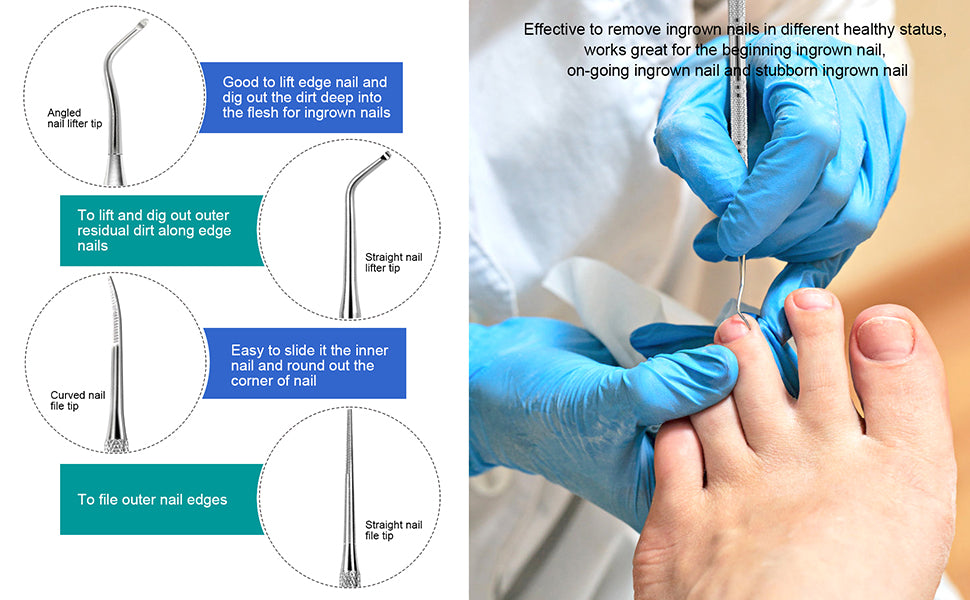 Angled nail lifter tip

Good to lift edge nail and dig out the dirt deep into the flesh for ingrown nails

To lift and dig out outer residual dirt along edge nails

Straight nail lifter tip

Curved nail file tip

Easy to slide it the inner nail and round out the corner of nail

To file outer nail edges

Straight nail file tip

Effective to remove ingrown nails in different healthy status, works great for the beginning ingrown nail, on-going ingrown nail and stubborn ingrown nail